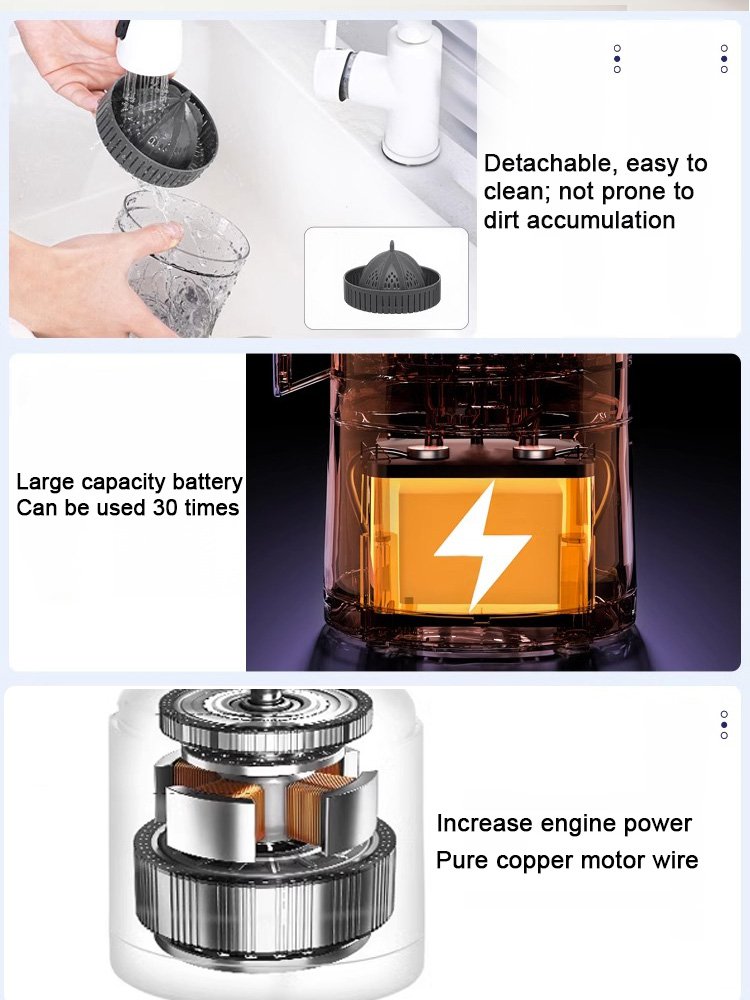 Detachable, easy to clean; not prone to dirt accumulation

Large capacity battery
Can be used 30 times

Increase engine power
Pure copper motor wire