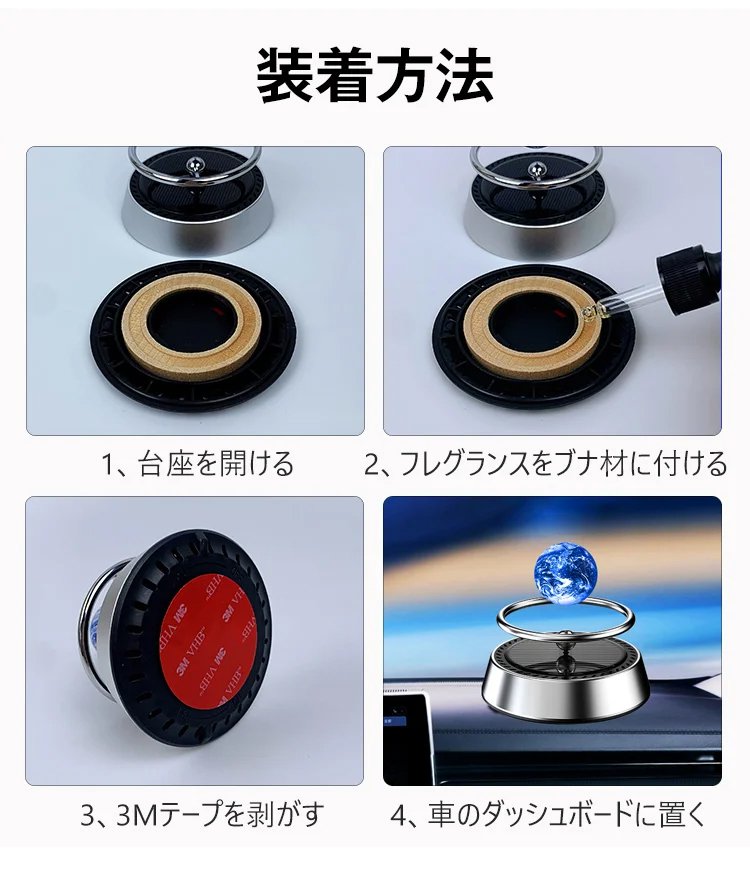 装着方法

1、台座を開ける

2、フレグランスをブナ材に付ける

3M VHB

3、3Mテープを剥がす

4、車のダッシュボードに置く