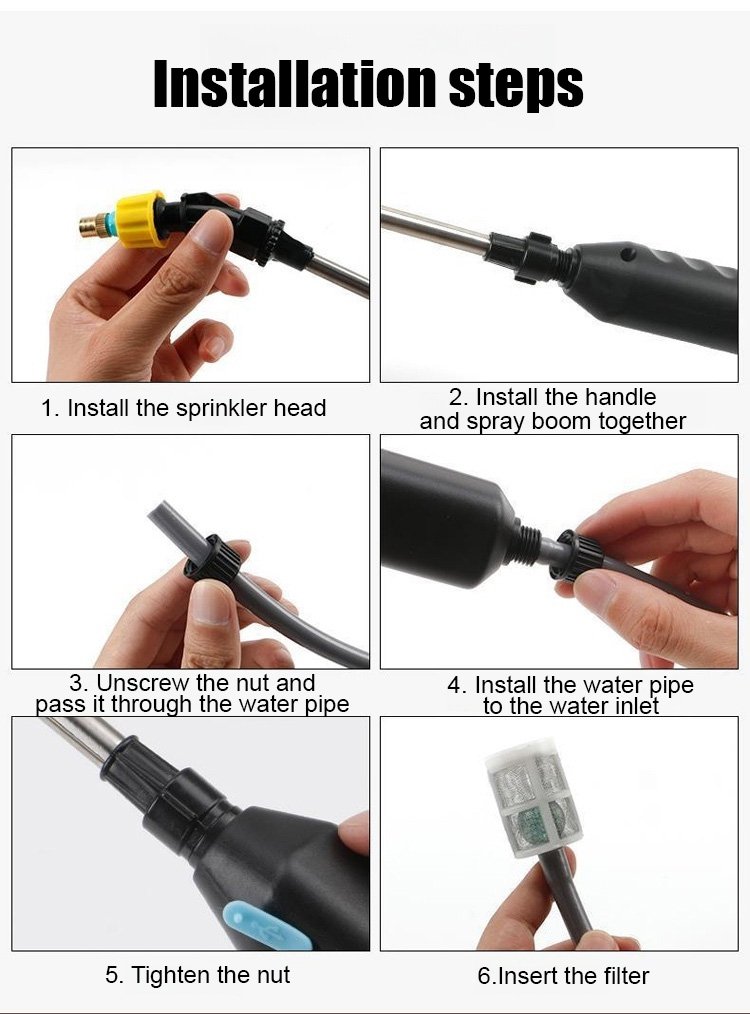 Installation steps

1. Install the sprinkler head

2. Install the handle and spray boom together

3. Unscrew the nut and pass it through the water pipe

4. Install the water pipe to the water inlet

5. Tighten the nut

6.Insert the filter