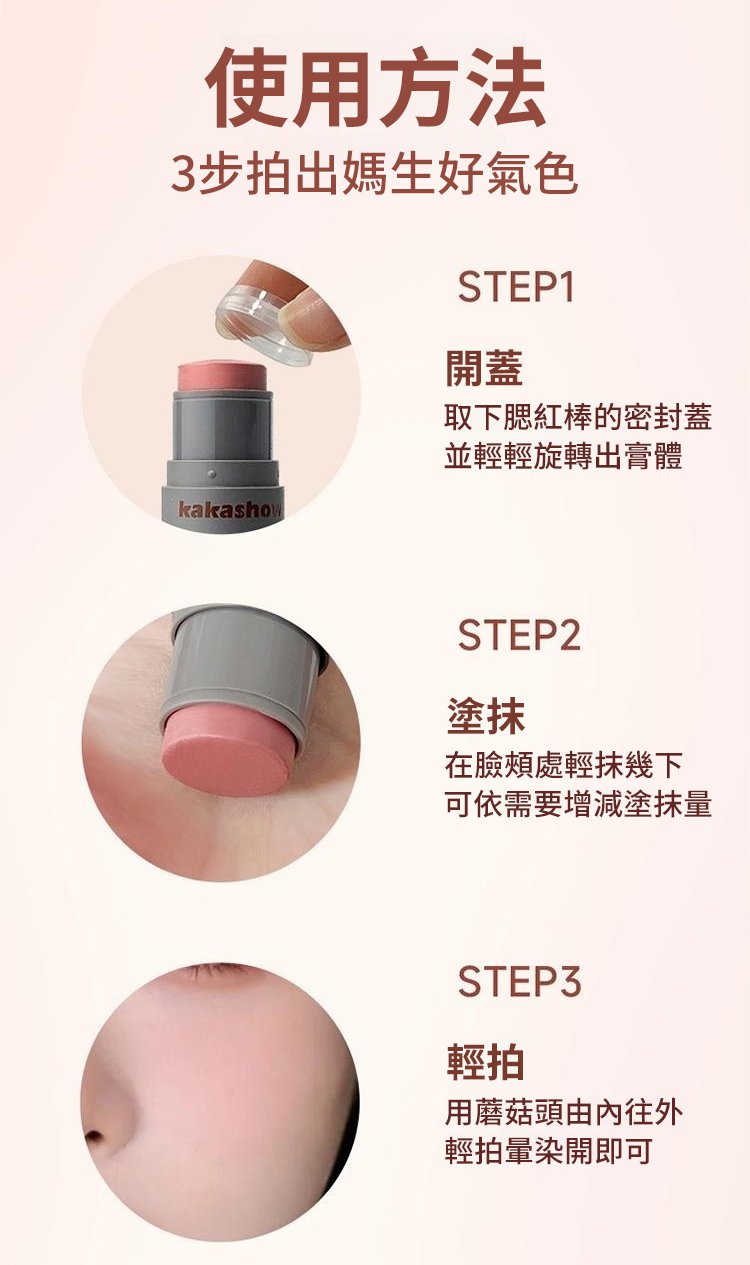 使用方法
3步拍出媽生好氣色

kakashow

STEP1
開蓋
取下腮紅棒的密封蓋
並輕輕旋轉出膏體

STEP2
塗抹
在臉頰處輕抹幾下
可依需要增減塗抹量

STEP3
輕拍
用蘑菇頭由內往外
輕拍暈染開即可