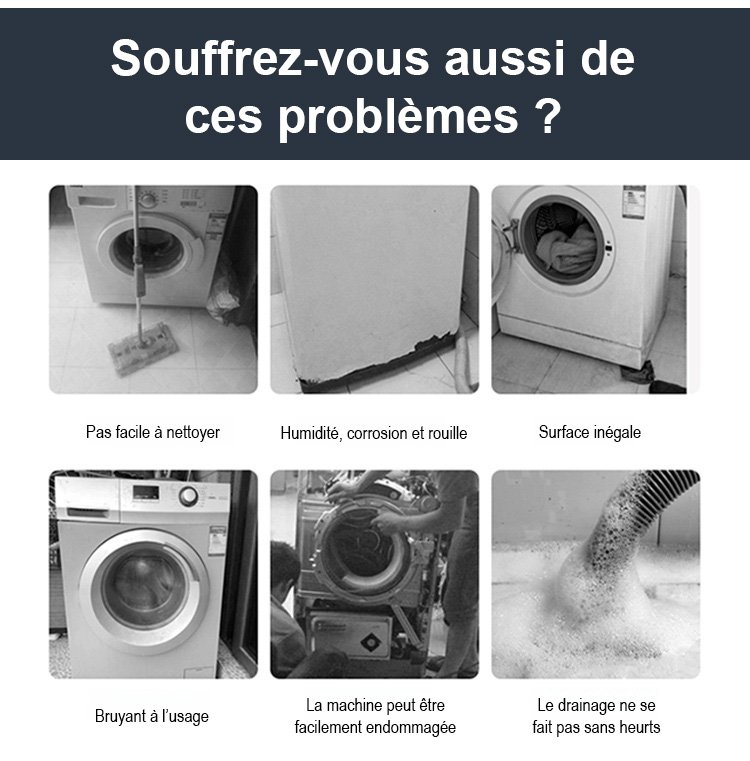 Souffrez-vous aussi de ces problèmes ?

Pas facile à nettoyer

Humidité, corrosion et rouille

Surface inégale

Bruyant à l'usage

La machine peut être facilement endommagée

Le drainage ne se fait pas sans heurts