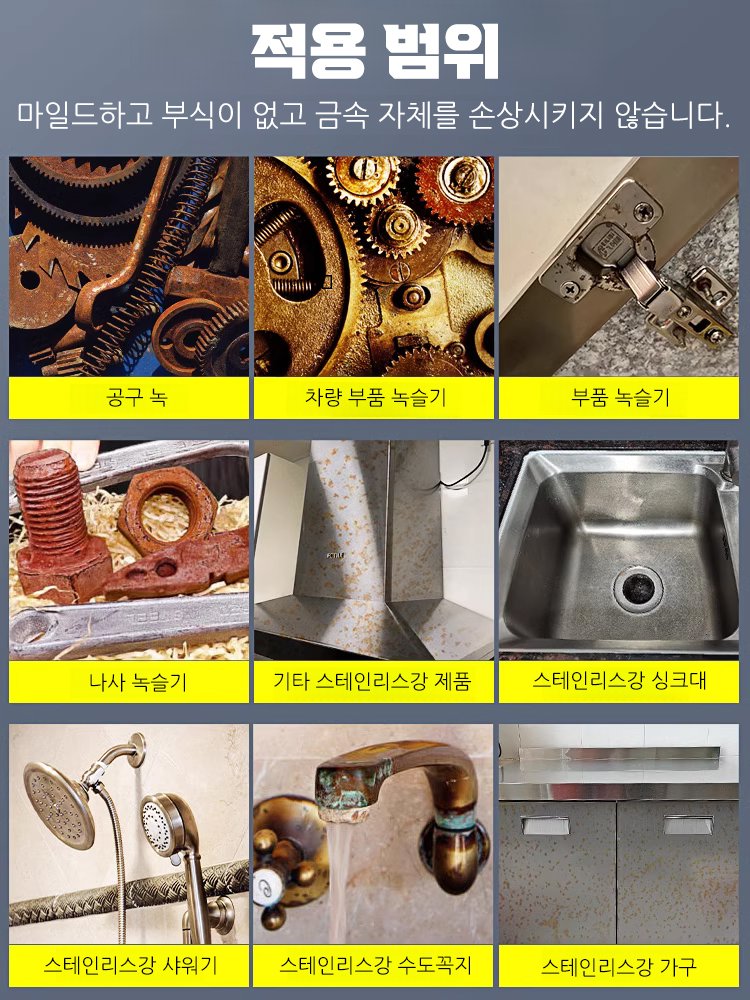 적용 범위

마일드하고 부식이 없고 금속 자체를 손상시키지 않습니다.

공구 녹

차량 부품 녹슬기

부품 녹슬기

나사 녹슬기

기타 스테인리스강 제품

스테인리스강 싱크대

스테인리스강 샤워기

스테인리스강 수도꼭지

스테인리스강 가구