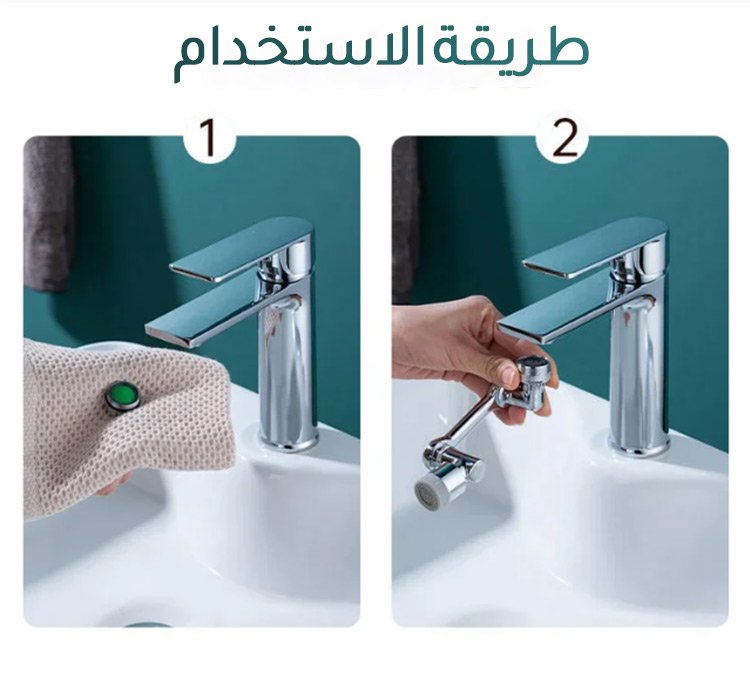 طريقة الاستخدام

1

2