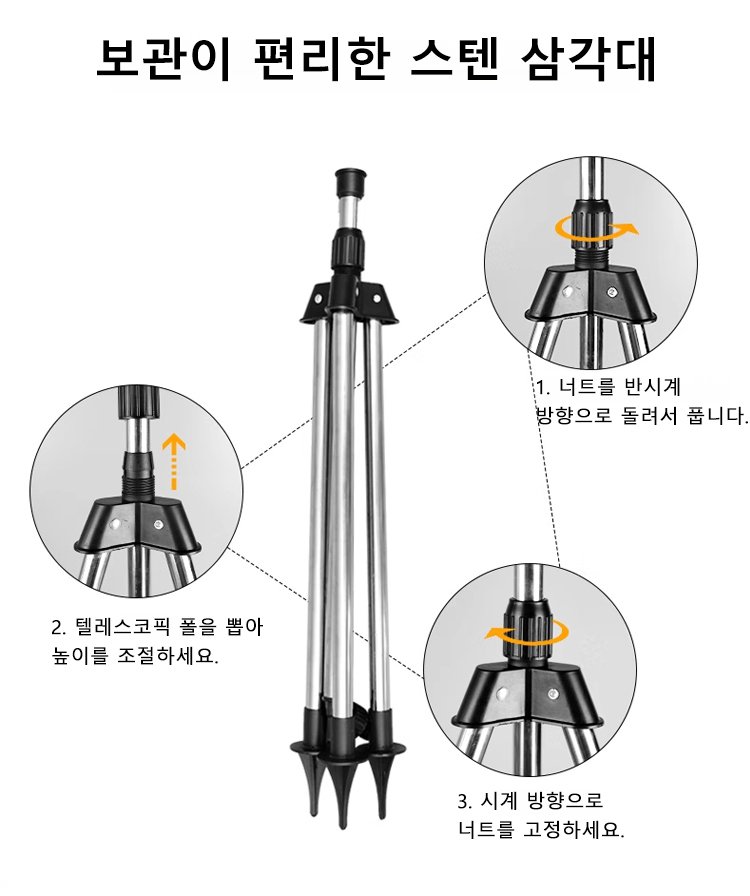 보관이 편리한 스텐 삼각대

1. 너트를 반시계 방향으로 돌려서 풉니다.

2. 텔레스코픽 폴을 뽑아 높이를 조절하세요.

3. 시계 방향으로 너트를 고정하세요.