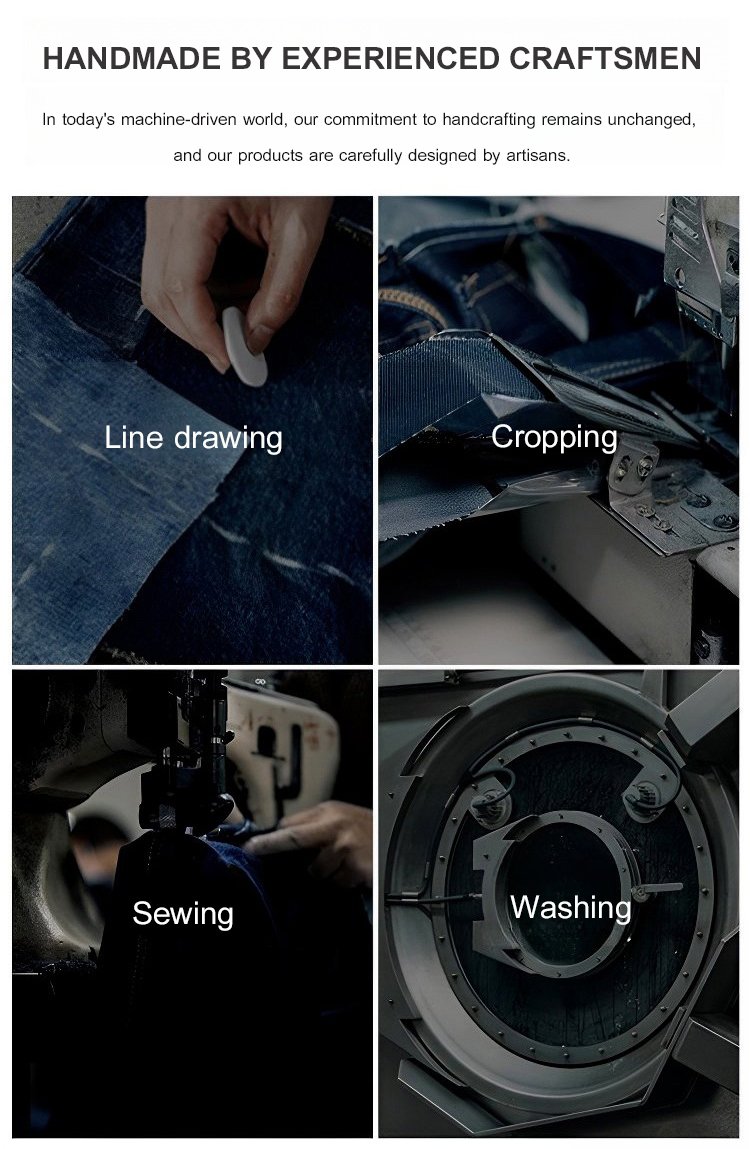 HANDMADE BY EXPERIENCED CRAFTSMEN

In today's machine-driven world, our commitment to handcrafting remains unchanged, and our products are carefully designed by artisans.

Line drawing

Cropping

Sewing

Washing