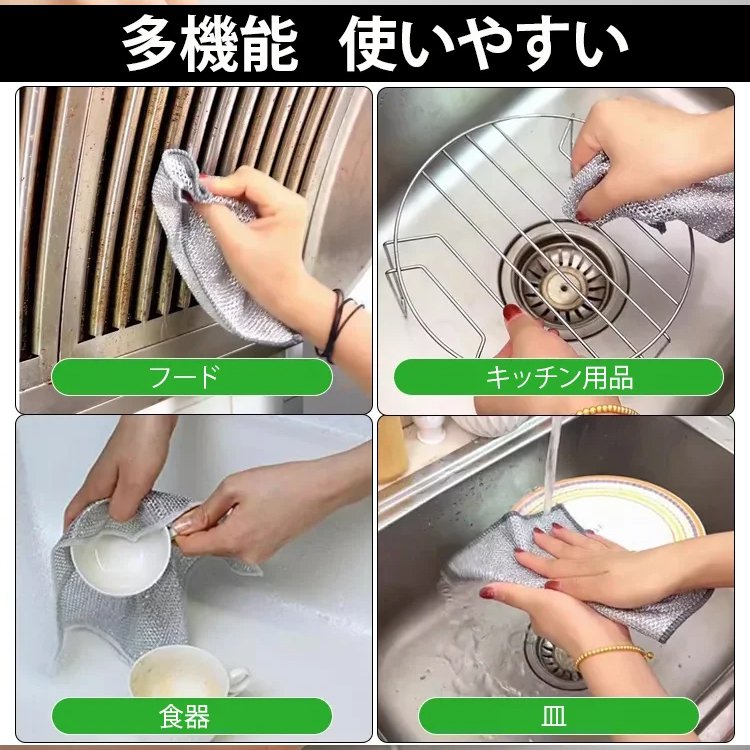 多機能　使いやすい

フード

キッチン用品

食器

皿