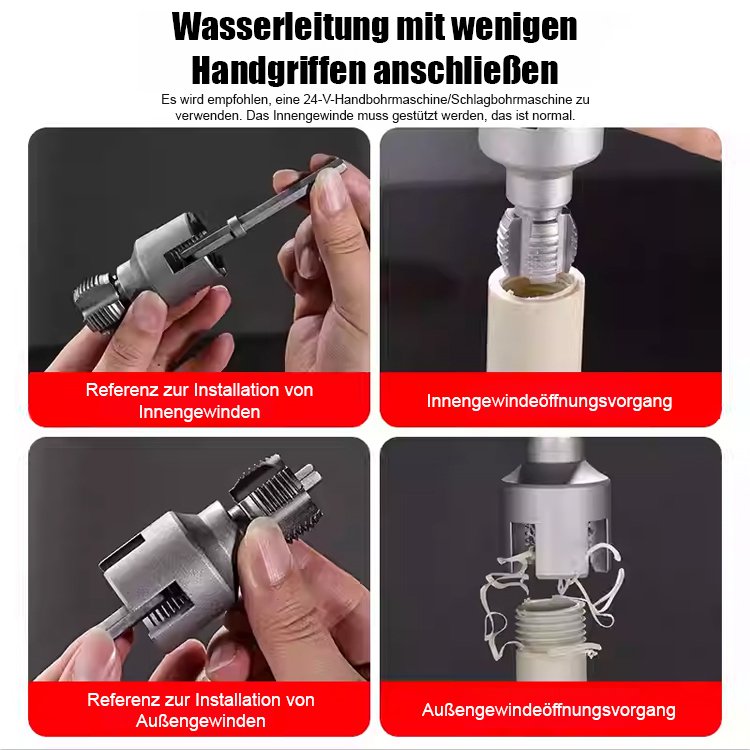 Wasserleitung mit wenigen Handgriffen anschließen

Es wird empfohlen, eine 24-V-Handbohrmaschine/Schlagbohrmaschine zu verwenden. Das Innengewinde muss gestützt werden, das ist normal.

Referenz zur Installation von Innengewinden

Innengewindeöffnungsvorgang

Referenz zur Installation von Außengewinden

Außengewindeöffnungsvorgang