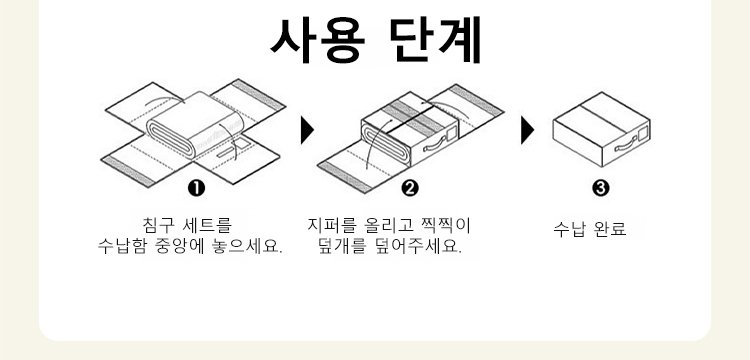 사용 단계

❶

침구 세트를
수납함 중앙에 놓으세요.

❷

지퍼를 올리고 찍찍이
덮개를 덮어주세요.

❸

수납 완료