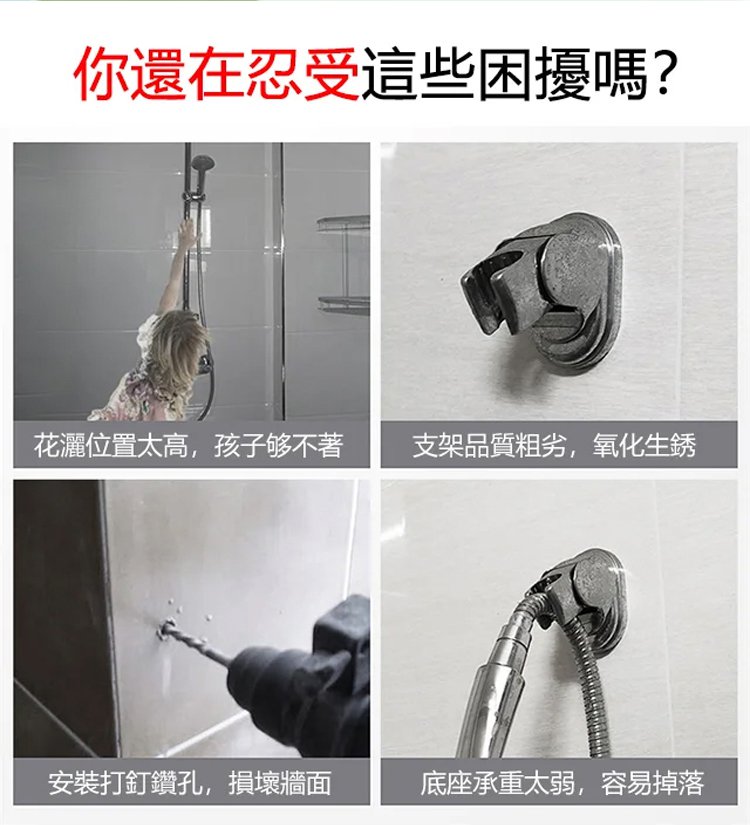 你還在忍受這些困擾嗎?

花灑位置太高，孩子够不著

支架品質粗劣，氧化生銹

安裝打釘鑽孔，損壞牆面

底座承重太弱，容易掉落