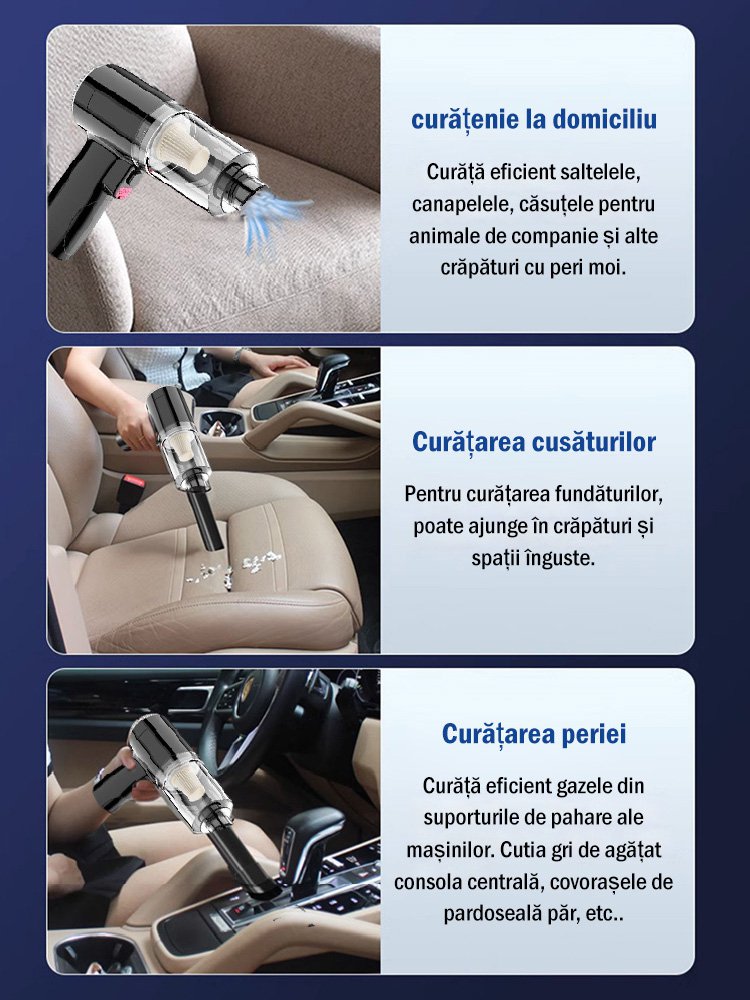 curățenie la domiciliu

Curăță eficient saltelele, canapelele, căsuțele pentru animale de companie și alte crăpături cu peri moi.

Curățarea cusăturilor

Pentru curățarea fundăturilor, poate ajunge în crăpături și spații înguste.

Curățarea periei

Curăță eficient gazele din suporturile de pahare ale mașinilor. Cutia gri de agățat consola centrală, covorașele de pardoseală păr, etc..