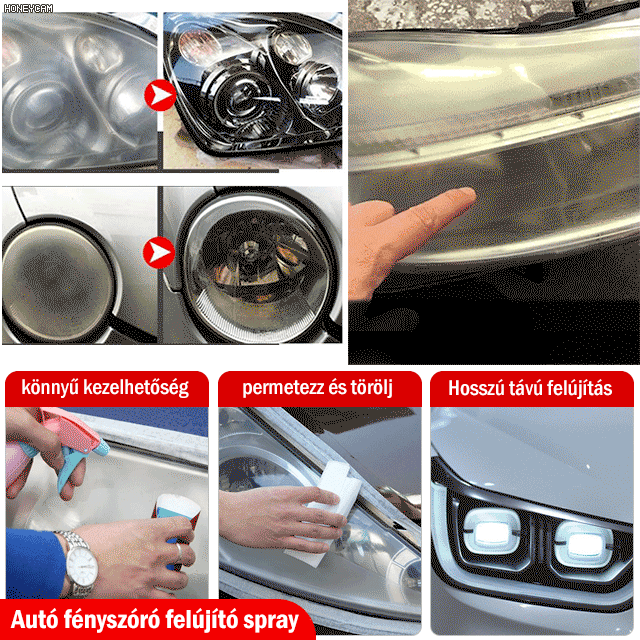 HONEYCAM

könnyű kezelhetőség

permetezz és törölj

Hosszú távú felújítás

Autó fényszóró felújító spray