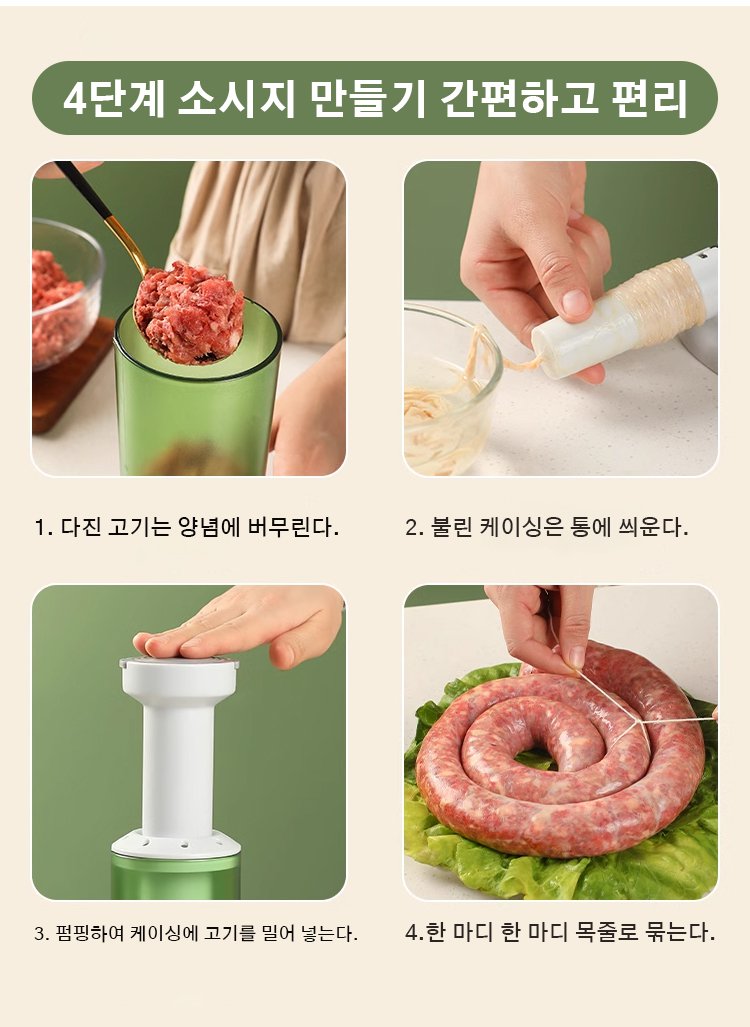 4단계 소시지 만들기 간편하고 편리

1. 다진 고기는 양념에 버무린다.

2. 불린 케이싱은 통에 씌운다.

3. 펌핑하여 케이싱에 고기를 밀어 넣는다.

4.한 마디 한 마디 목줄로 묶는다.