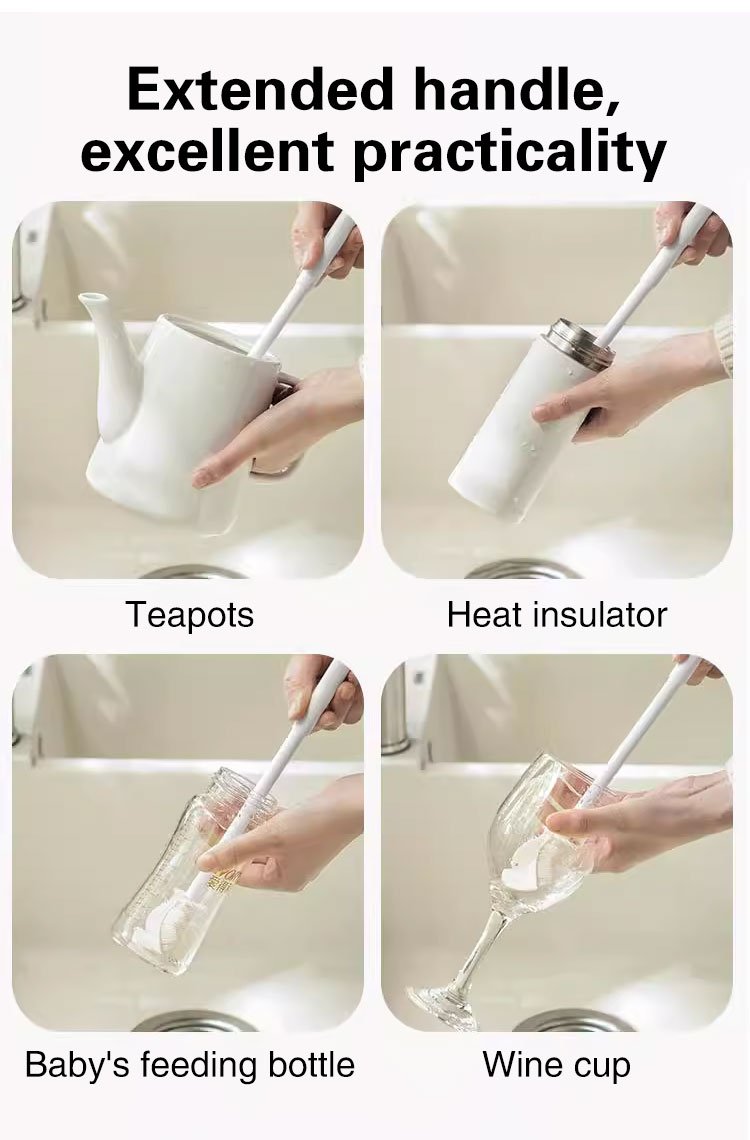 Extended handle, excellent practicality

Teapots

Heat insulator

Baby's feeding bottle

Wine cup