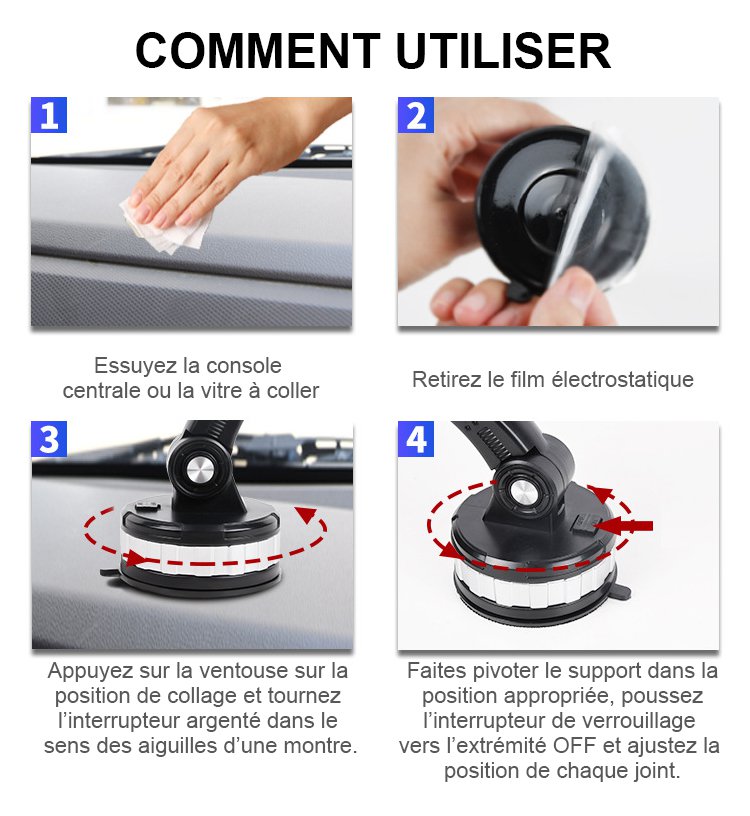 COMMENT UTILISER

1

Essuyez la console centrale ou la vitre à coller

2

Retirez le film électrostatique

3

Appuyez sur la ventouse sur la position de collage et tournez l'interrupteur argenté dans le sens des aiguilles d'une montre.

4

Faites pivoter le support dans la position appropriée, poussez l'interrupteur de verrouillage vers l'extrémité OFF et ajustez la position de chaque joint.