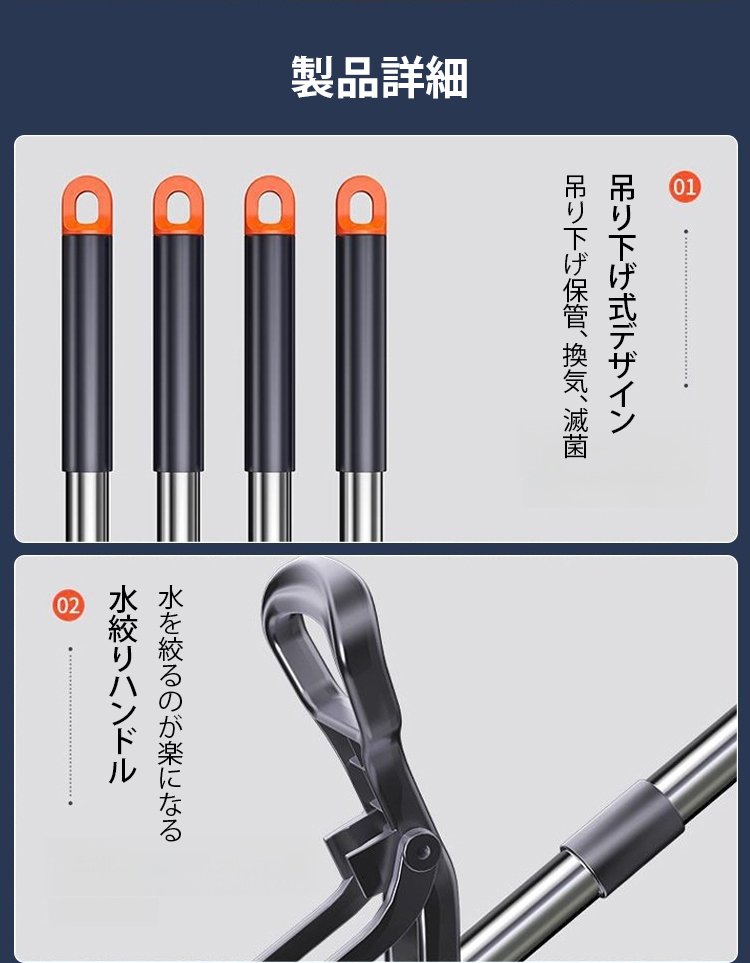 製品詳細

01

吊り下げ式デザイン

吊り下げ保管、換気、滅菌

02

水絞りハンドル

水を絞るのが楽になる