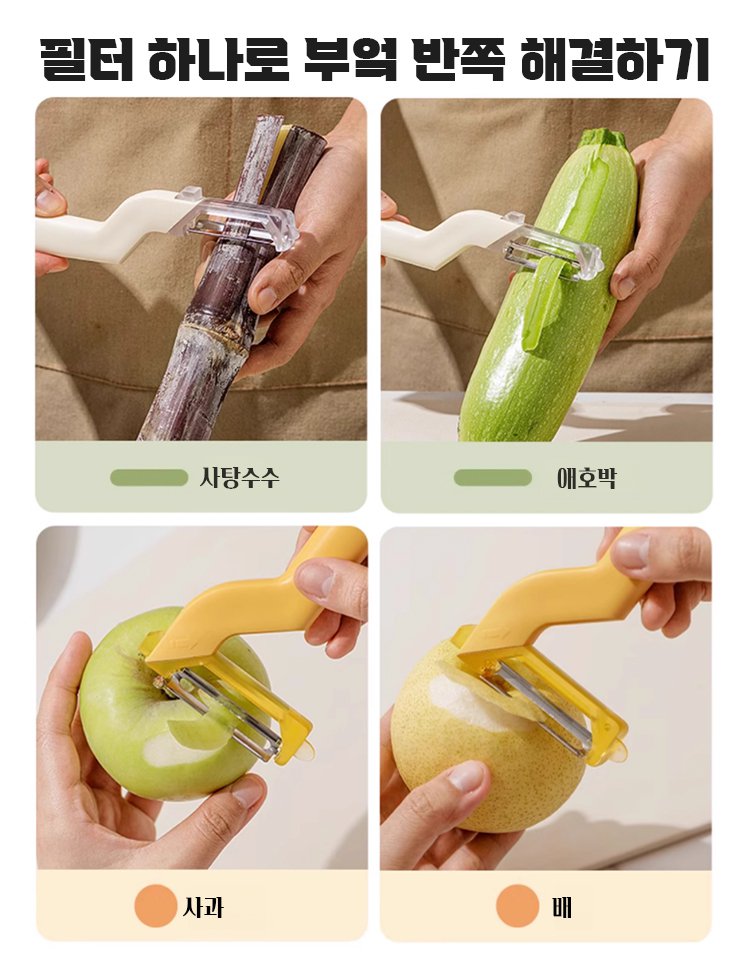 필터 하나로 부엌 반쪽 해결하기

사탕수수

애호박

사과

배