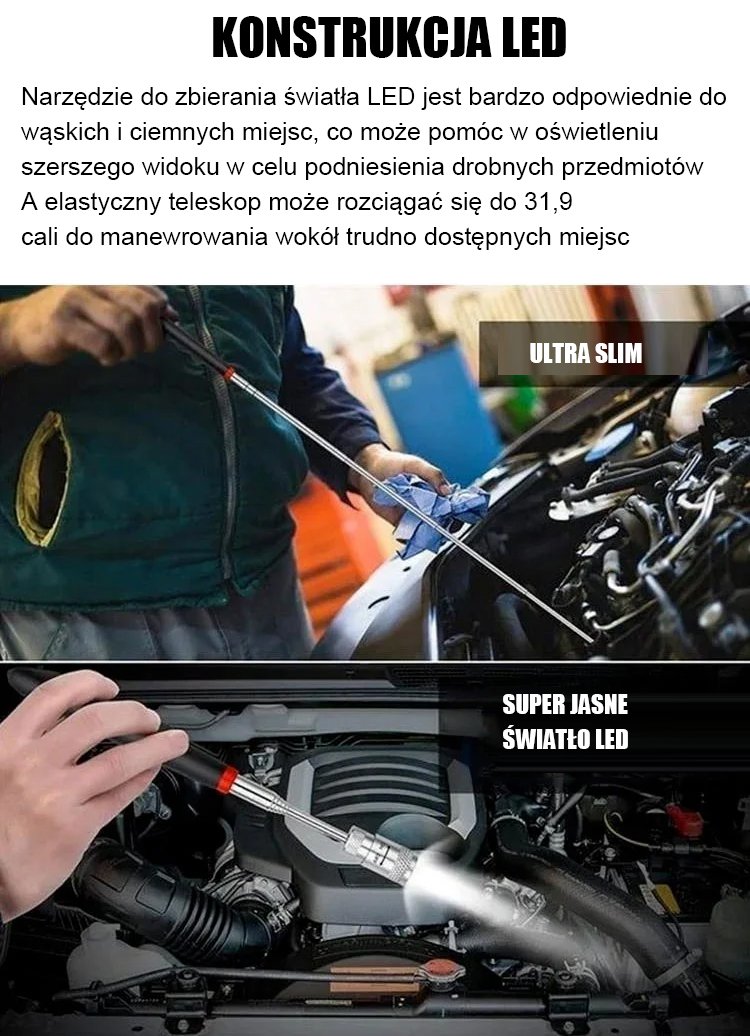 KONSTRUKCJA LED

Narzędzie do zbierania światła LED jest bardzo odpowiednie do wąskich i ciemnych miejsc, co może pomóc w oświetleniu szerszego widoku w celu podniesienia drobnych przedmiotów
A elastyczny teleskop może rozciągać się do 31,9 cali do manewrowania wokół trudno dostępnych miejsc

ULTRA SLIM

SUPER JASNE ŚWIATŁO LED