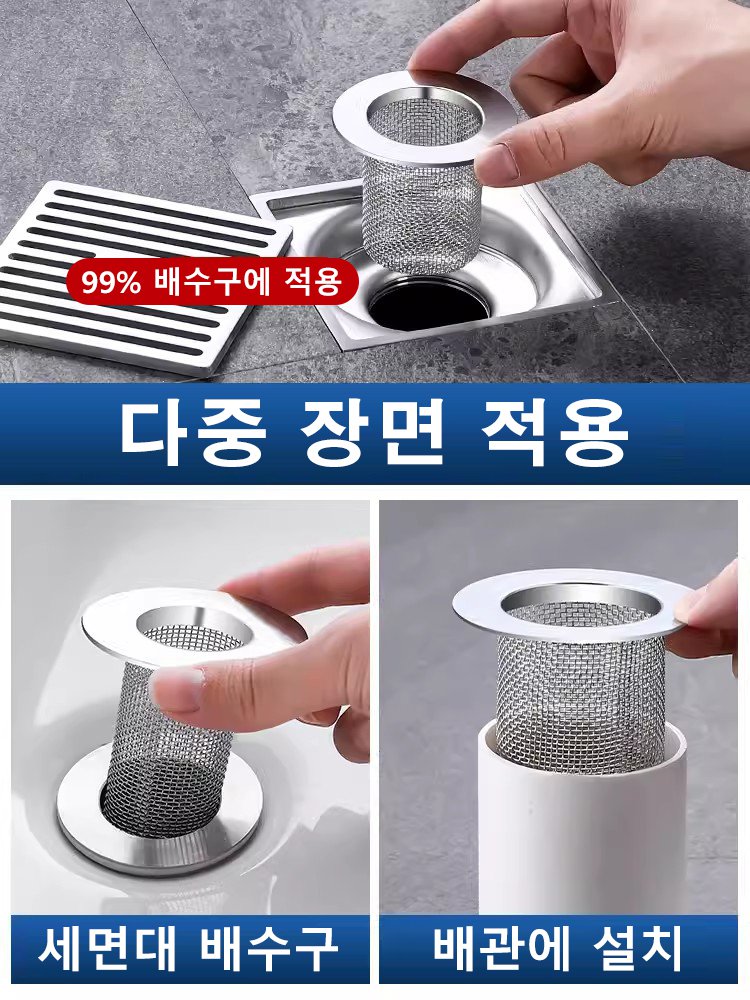 99% 배수구에 적용

다중 장면 적용

세면대 배수구

배관에 설치