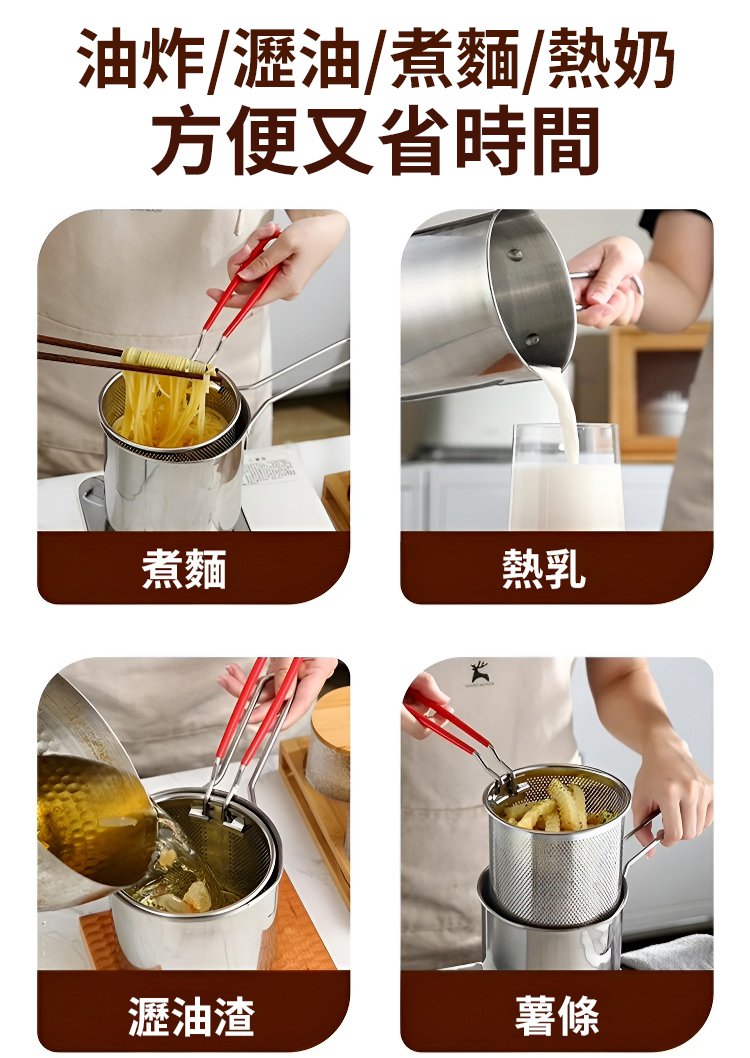 油炸/瀝油/煮麵/熱奶
方便又省時間

煮麵

熱乳

瀝油渣

薯條