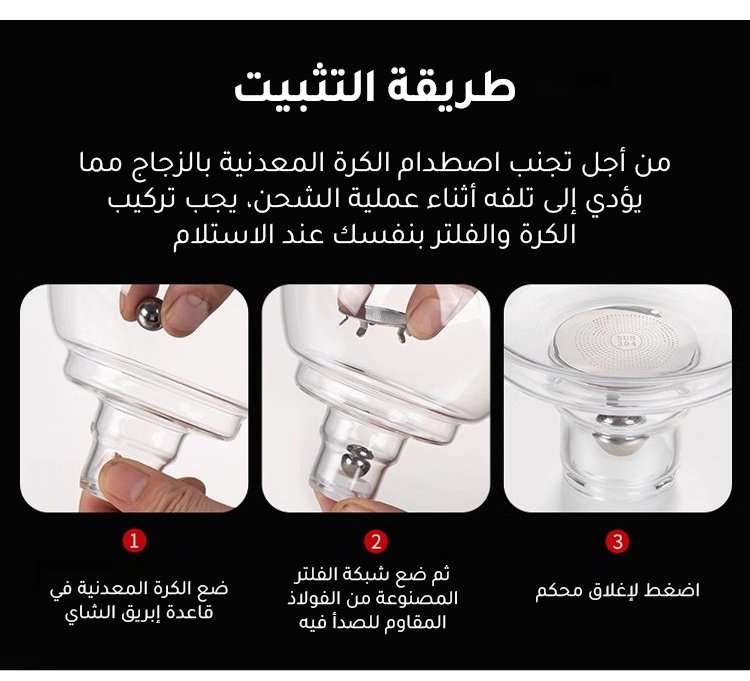 طريقة التثبيت

من أجل تجنب اصطدام الكرة المعدنية بالزجاج مما يؤدي إلى تلفه أثناء عملية الشحن، يجب تركيب الكرة والفلتر بنفسك عند الاستلام

SUS 304

1
ضع الكرة المعدنية في قاعدة إبريق الشاي

2
ثم ضع شبكة الفلتر المصنوعة من الفولاذ المقاوم للصدأ فيه

3
اضغط لإغلاق محكم