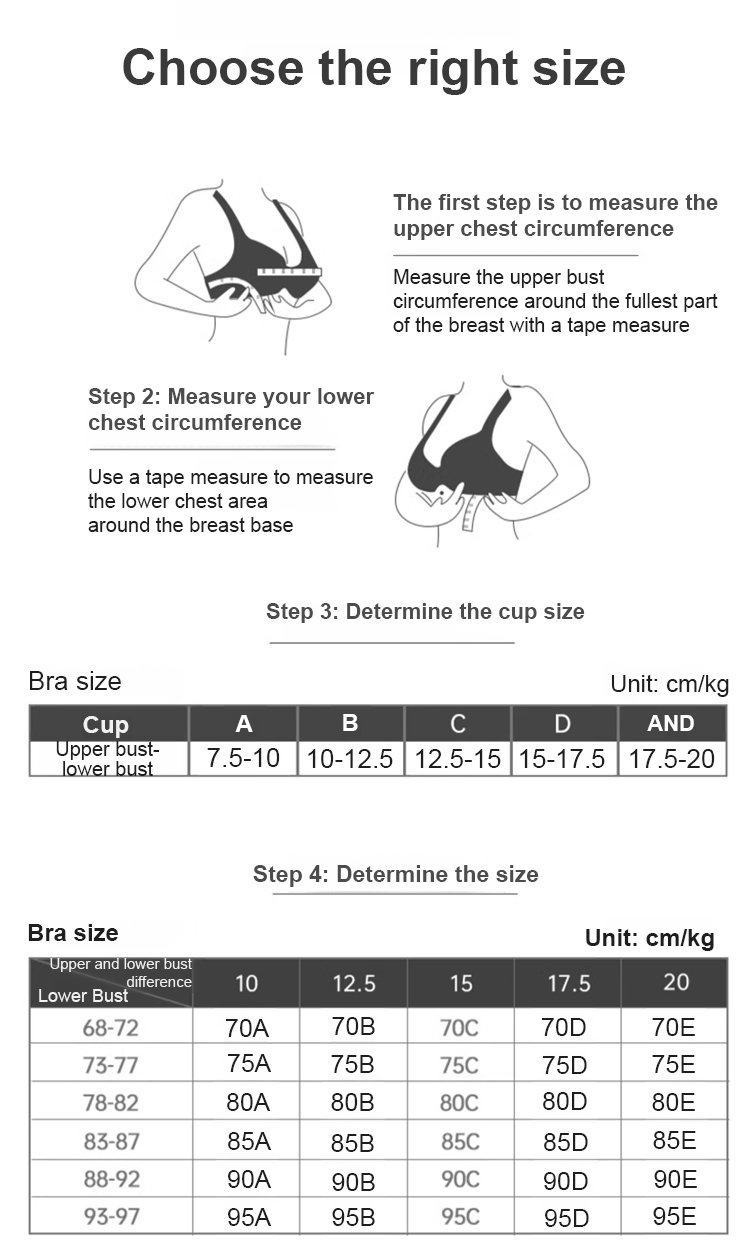 Choose the right size

The first step is to measure the upper chest circumference

Measure the upper bust circumference around the fullest part of the breast with a tape measure

Step 2: Measure your lower chest circumference

Use a tape measure to measure the lower chest area around the breast base

Step 3: Determine the cup size

Bra size

Unit: cm/kg

| Cup | A | B | C | D | AND |
|---|---|---|---|---|---|
| Upper bust-lower bust | 7.5-10 | 10-12.5 | 12.5-15 | 15-17.5 | 17.5-20 |

Step 4: Determine the size

Bra size

Unit: cm/kg

| Upper and lower bust difference / Lower Bust | 10 | 12.5 | 15 | 17.5 | 20 |
|---|---|---|---|---|---|
| 68-72 | 70A | 70B | 70C | 70D | 70E |
| 73-77 | 75A | 75B | 75C | 75D | 75E |
| 78-82 | 80A | 80B | 80C | 80D | 80E |
| 83-87 | 85A | 85B | 85C | 85D | 85E |
| 88-92 | 90A | 90B | 90C | 90D | 90E |
| 93-97 | 95A | 95B | 95C | 95D | 95E |