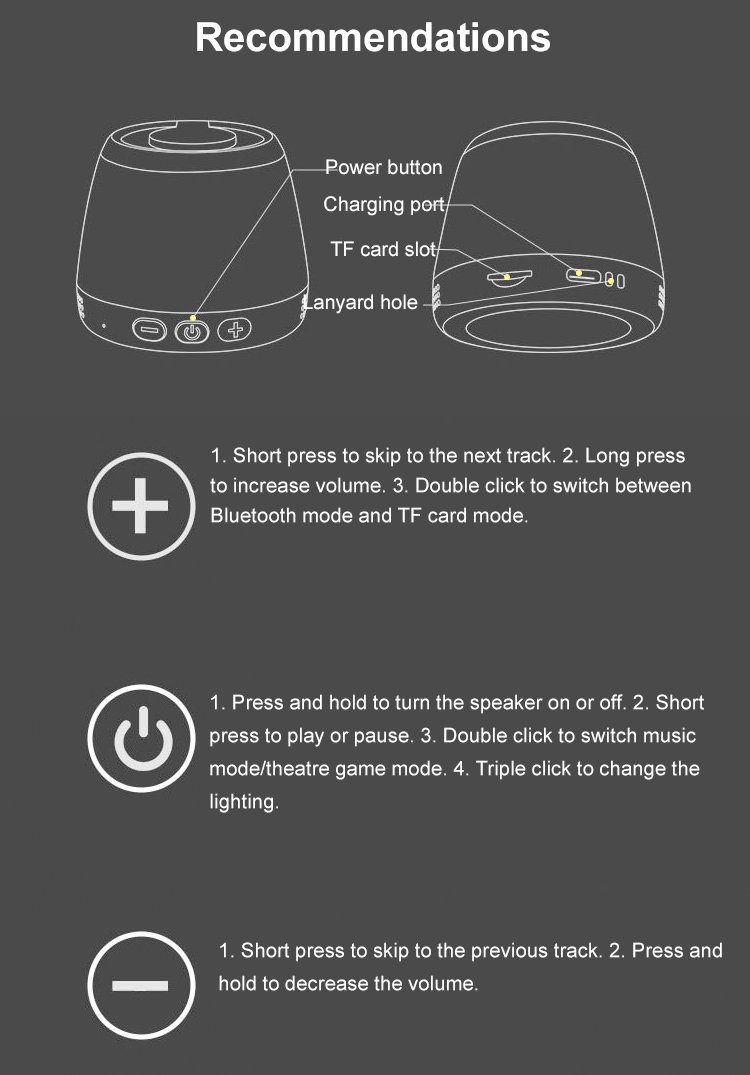 Recommendations

Power button
Charging port
TF card slot
Lanyard hole

1. Short press to skip to the next track. 2. Long press to increase volume. 3. Double click to switch between Bluetooth mode and TF card mode.

1. Press and hold to turn the speaker on or off. 2. Short press to play or pause. 3. Double click to switch music mode/theatre game mode. 4. Triple click to change the lighting.

1. Short press to skip to the previous track. 2. Press and hold to decrease the volume.