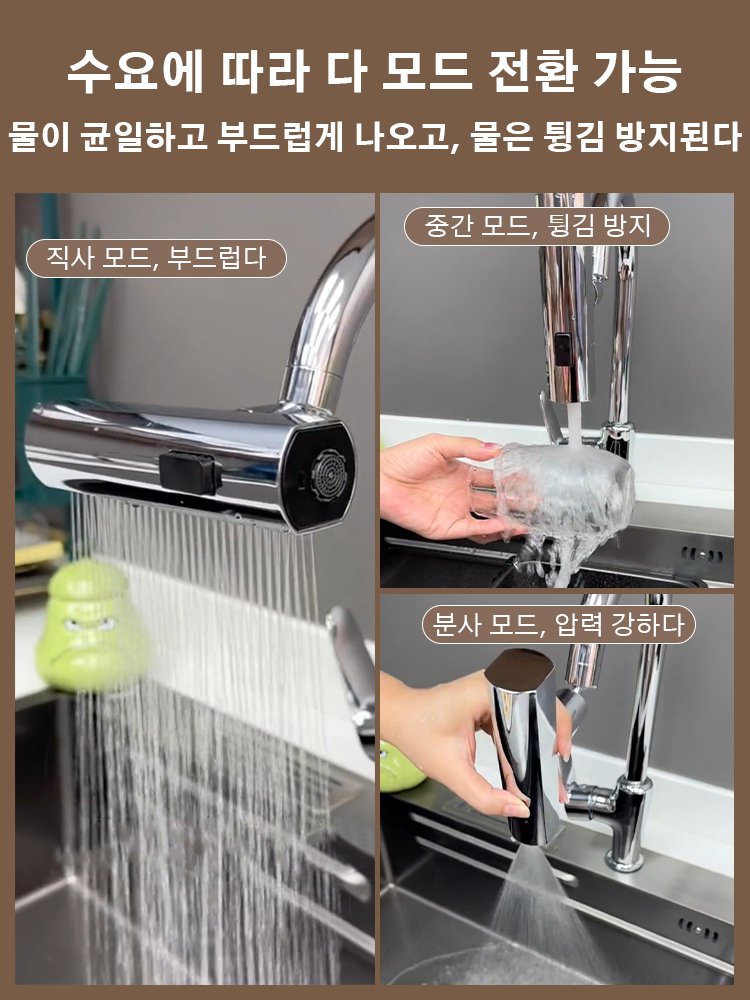 수요에 따라 다 모드 전환 가능

물이 균일하고 부드럽게 나오고, 물은 튕김 방지된다

직사 모드, 부드럽다

중간 모드, 튕김 방지

분사 모드, 압력 강하다