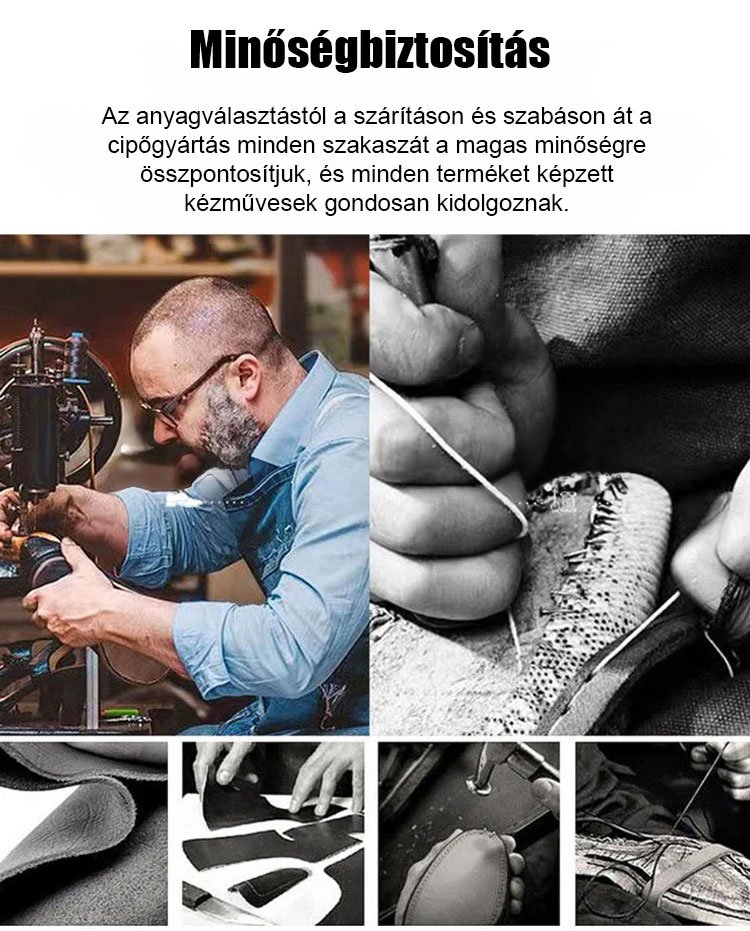 Minőségbiztosítás

Az anyagválasztástól a szárításon és szabáson át a cipőgyártás minden szakaszát a magas minőségre összpontosítjuk, és minden terméket képzett kézművesek gondosan kidolgoznak.