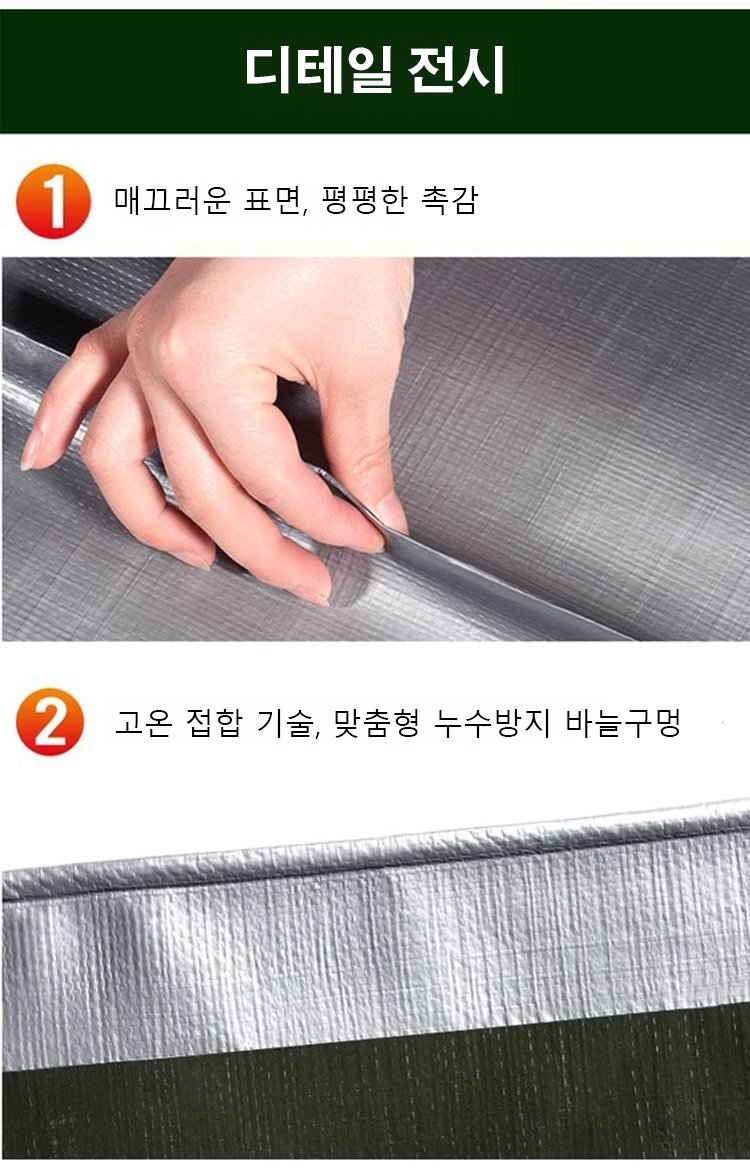 디테일 전시

1 매끄러운 표면, 평평한 촉감

2 고온 접합 기술, 맞춤형 누수방지 바늘구멍