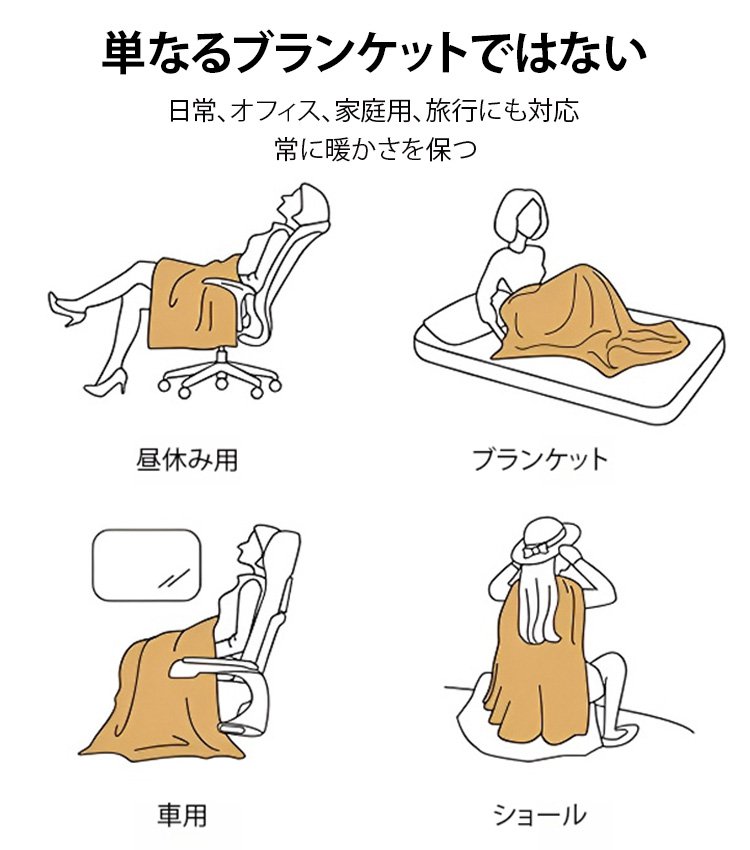 単なるブランケットではない

日常、オフィス、家庭用、旅行にも対応
常に暖かさを保つ

昼休み用

ブランケット

車用

ショール