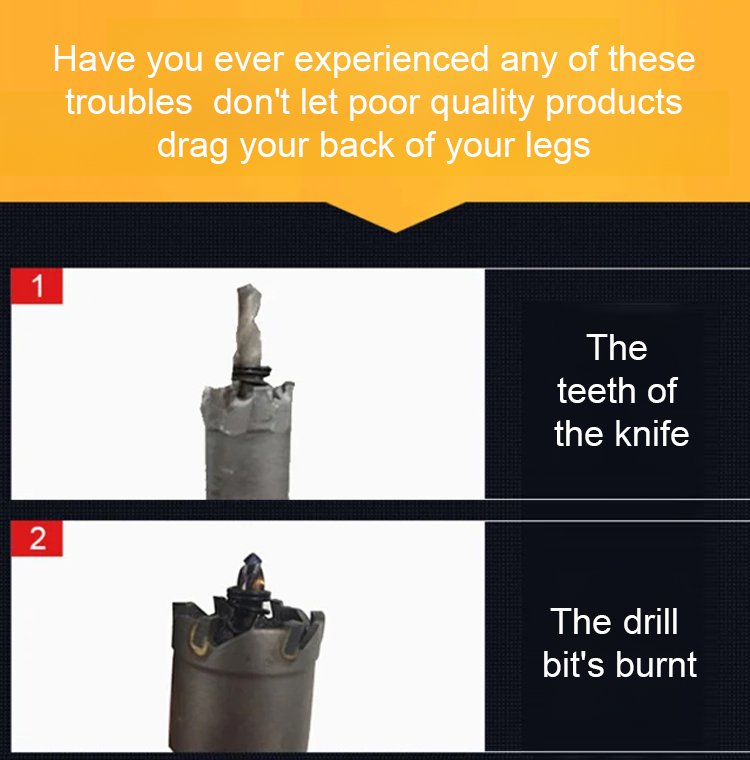 Have you ever experienced any of these troubles  don't let poor quality products drag your back of your legs

1

The teeth of the knife

2

The drill bit's burnt