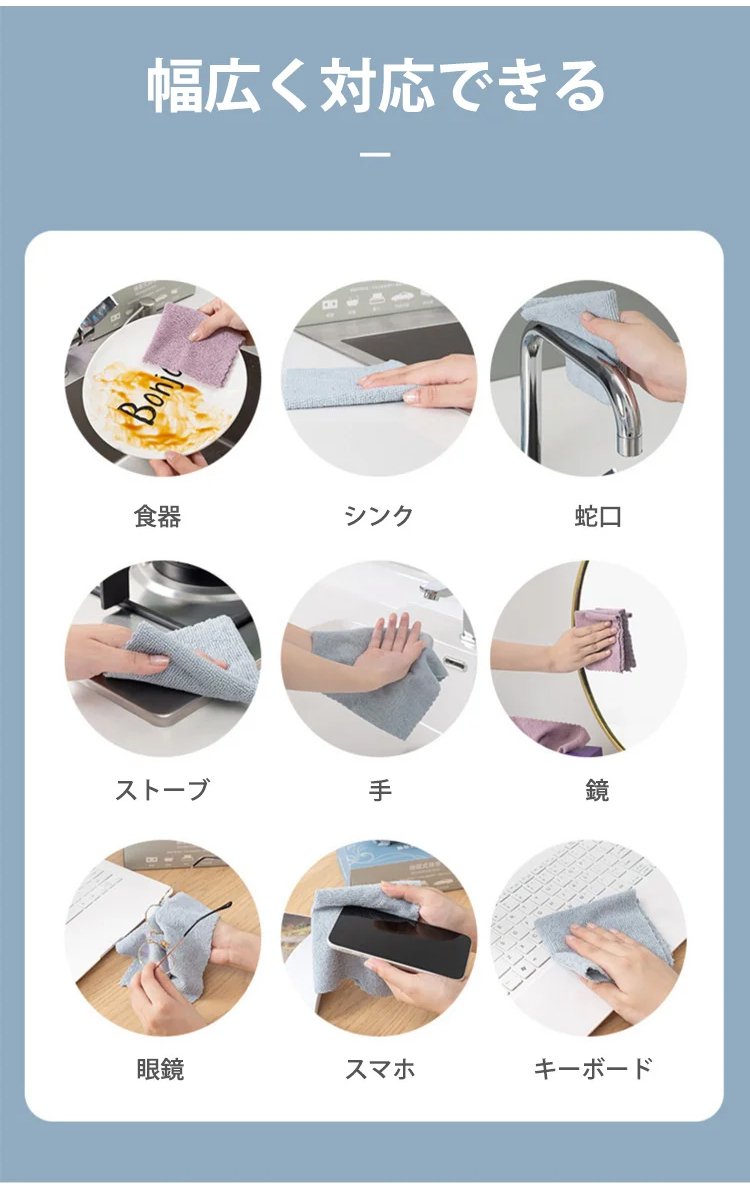 幅広く対応できる

Bonjo

食器

シンク

蛇口

ストーブ

手

鏡

眼鏡

スマホ

キーボード