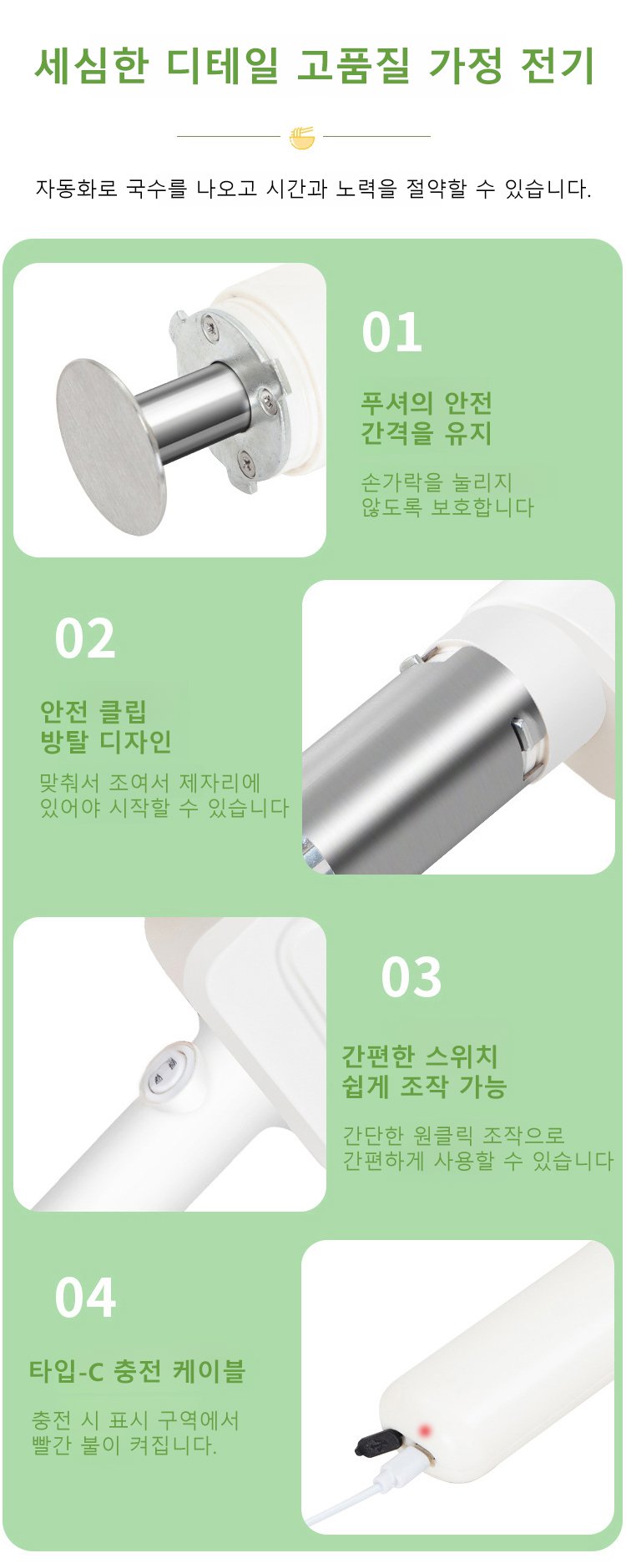 세심한 디테일 고품질 가정 전기

자동화로 국수를 나오고 시간과 노력을 절약할 수 있습니다.

01

푸셔의 안전 간격을 유지

손가락을 눌리지 않도록 보호합니다

02

안전 클립 방탈 디자인

맞춰서 조여서 제자리에 있어야 시작할 수 있습니다

03

간편한 스위치 쉽게 조작 가능

간단한 원클릭 조작으로 간편하게 사용할 수 있습니다

04

타입-C 충전 케이블

충전 시 표시 구역에서 빨간 불이 켜집니다.