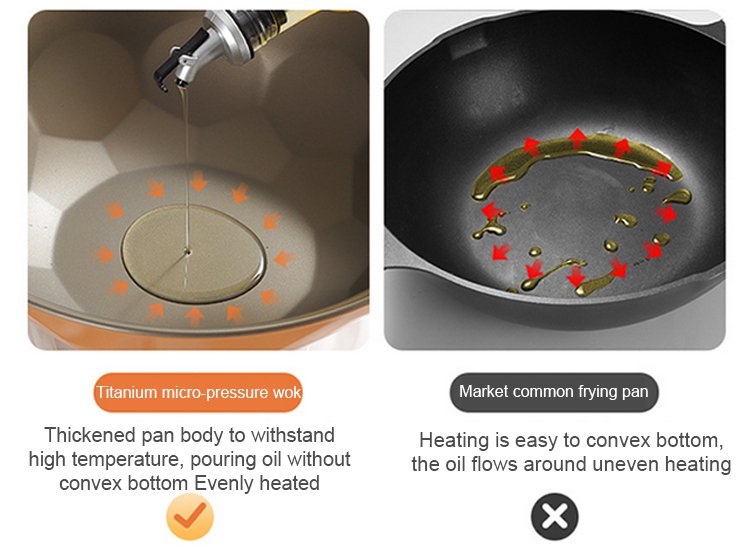 Titanium micro-pressure wok

Thickened pan body to withstand high temperature, pouring oil without convex bottom Evenly heated

Market common frying pan

Heating is easy to convex bottom, the oil flows around uneven heating