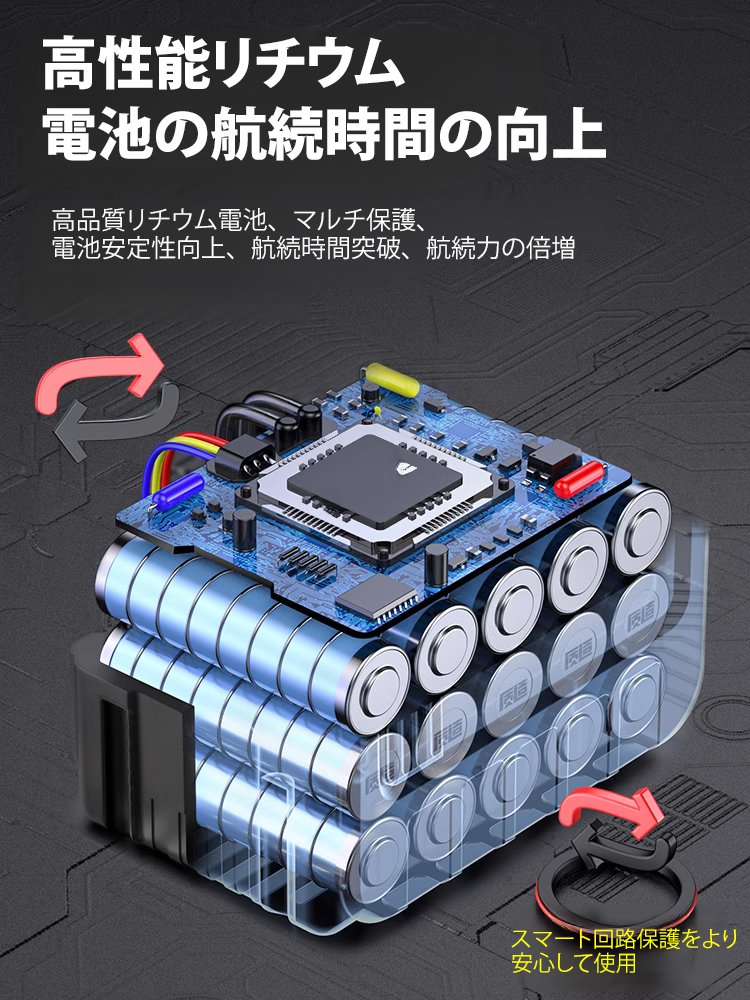 高性能リチウム
電池の航続時間の向上

高品質リチウム電池、マルチ保護、
電池安定性向上、航続時間突破、航続力の倍増

スマート回路保護をより
安心して使用