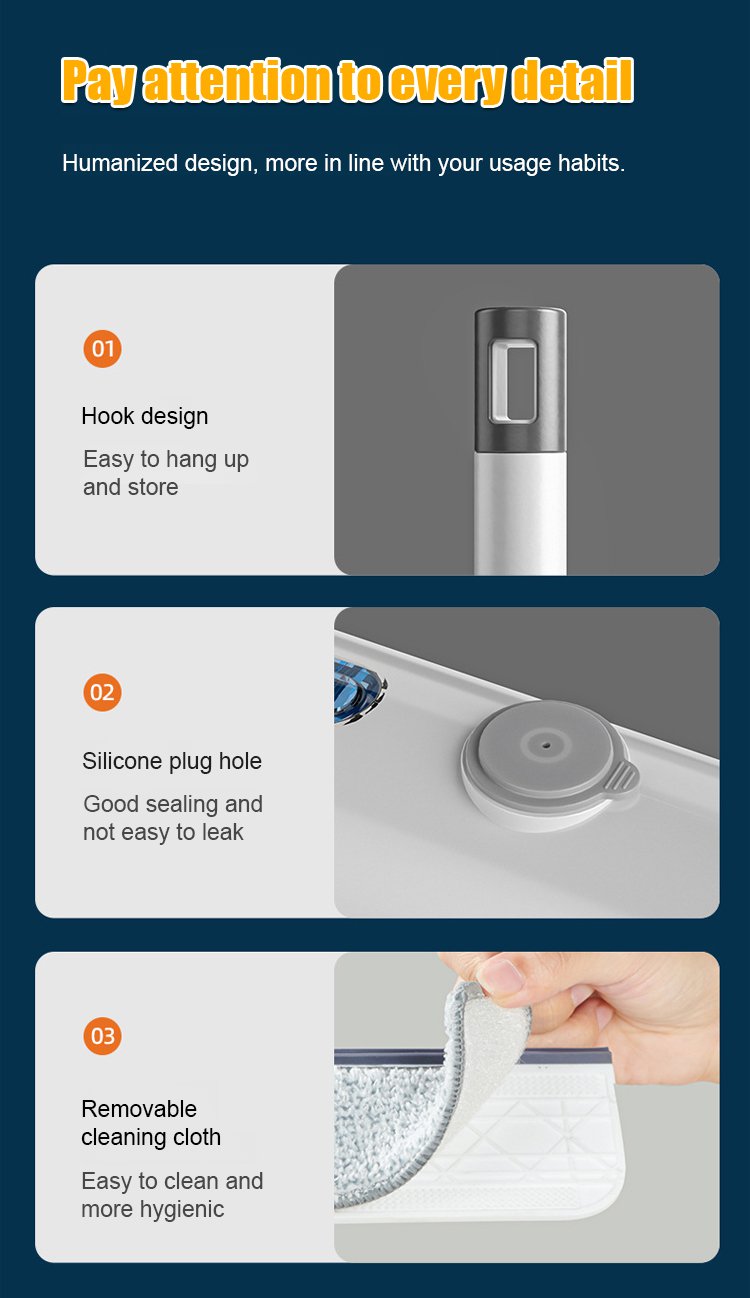 Pay attention to every detail

Humanized design, more in line with your usage habits.

01

Hook design

Easy to hang up and store

02

Silicone plug hole

Good sealing and not easy to leak

03

Removable cleaning cloth

Easy to clean and more hygienic