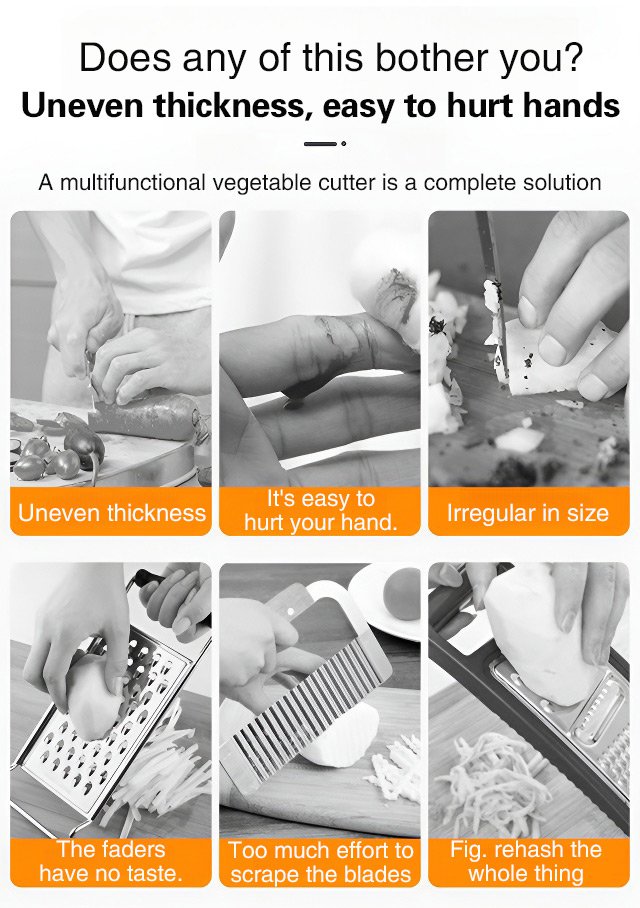 Does any of this bother you?
Uneven thickness, easy to hurt hands

A multifunctional vegetable cutter is a complete solution

Uneven thickness

It's easy to hurt your hand.

Irregular in size

The faders have no taste.

Too much effort to scrape the blades

Fig. rehash the whole thing