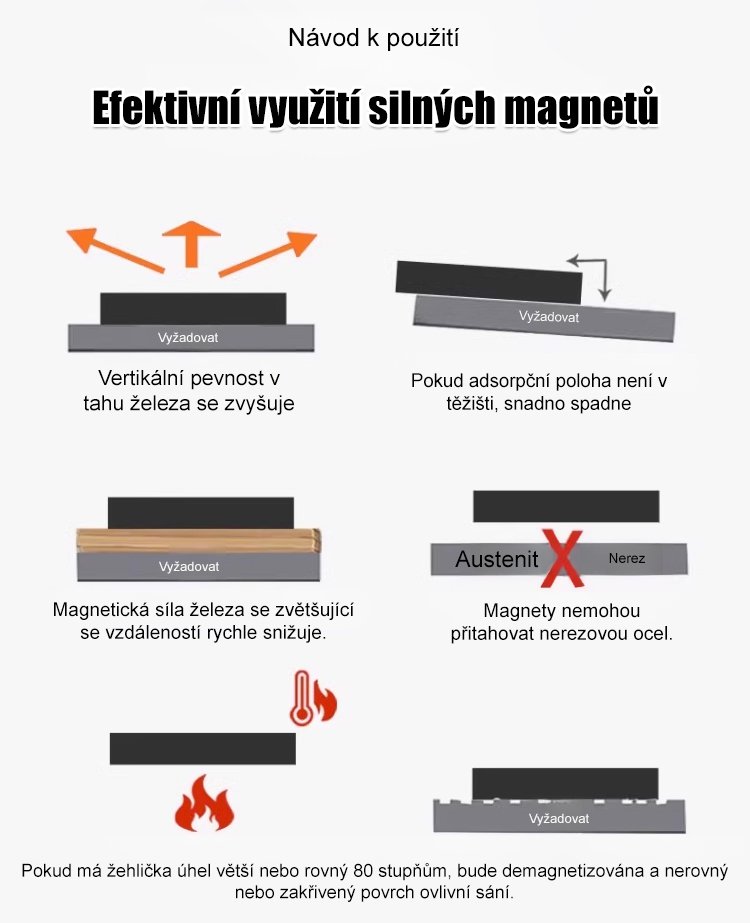 Návod k použití

Efektivní využití silných magnetů

Vyžadovat

Vertikální pevnost v tahu železa se zvyšuje

Vyžadovat

Pokud adsorpční poloha není v těžišti, snadno spadne

Vyžadovat

Magnetická síla železa se zvětšující se vzdáleností rychle snižuje.

Austenit

Nerez

Magnety nemohou přitahovat nerezovou ocel.

Vyžadovat

Pokud má žehlička úhel větší nebo rovný 80 stupňům, bude demagnetizována a nerovný nebo zakřivený povrch ovlivní sání.