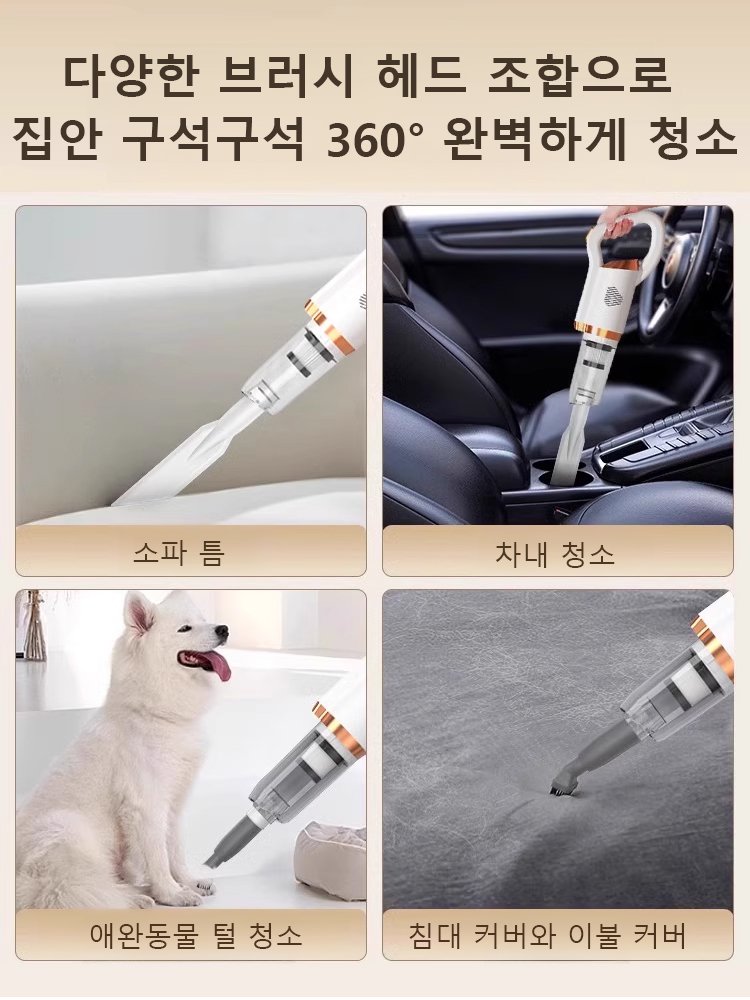 다양한 브러시 헤드 조합으로
집안 구석구석 360° 완벽하게 청소

소파 틈

차내 청소

애완동물 털 청소

침대 커버와 이불 커버