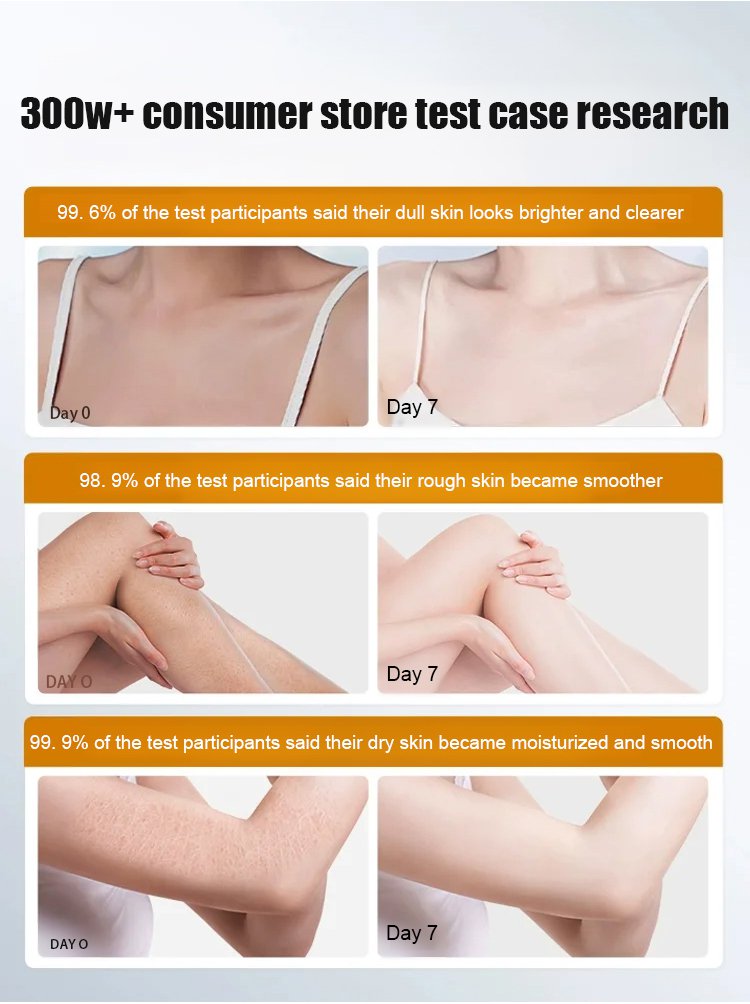 300w+ consumer store test case research

99. 6% of the test participants said their dull skin looks brighter and clearer

Day 0

Day 7

98. 9% of the test participants said their rough skin became smoother

DAY O

Day 7

99. 9% of the test participants said their dry skin became moisturized and smooth

DAY O

Day 7