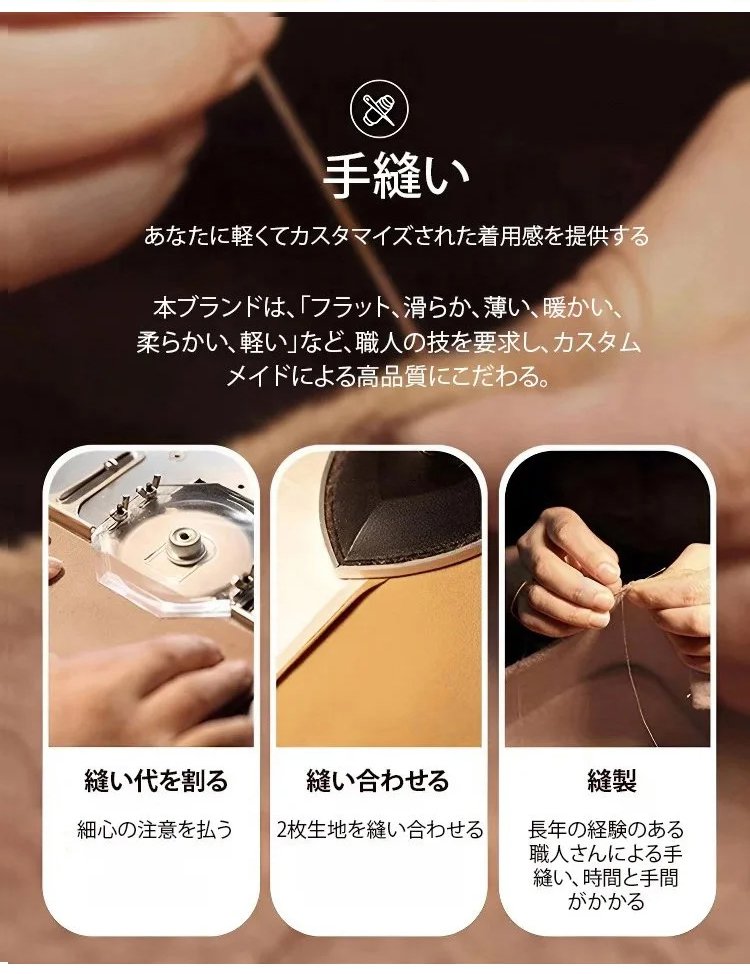 手縫い

あなたに軽くてカスタマイズされた着用感を提供する

本ブランドは、「フラット、滑らか、薄い、暖かい、柔らかい、軽い」など、職人の技を要求し、カスタムメイドによる高品質にこだわる。

縫い代を割る

細心の注意を払う

縫い合わせる

2枚生地を縫い合わせる

縫製

長年の経験のある職人さんによる手縫い、時間と手間がかかる