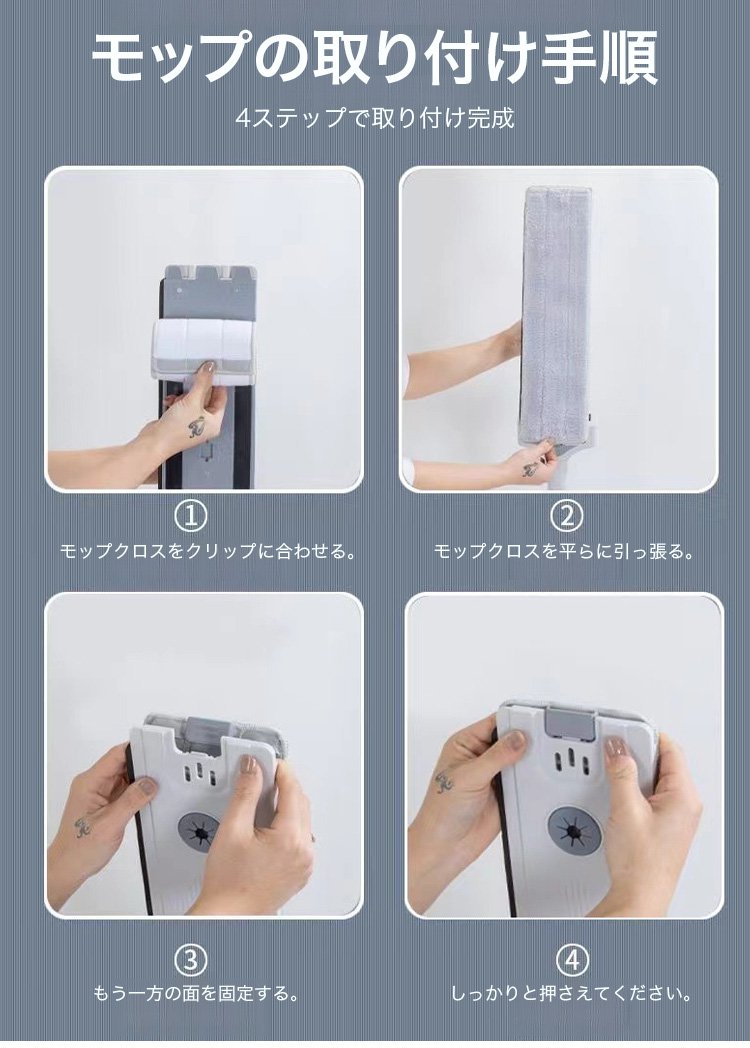 モップの取り付け手順

4ステップで取り付け完成

①
モップクロスをクリップに合わせる。

②
モップクロスを平らに引っ張る。

③
もう一方の面を固定する。

④
しっかりと押さえてください。