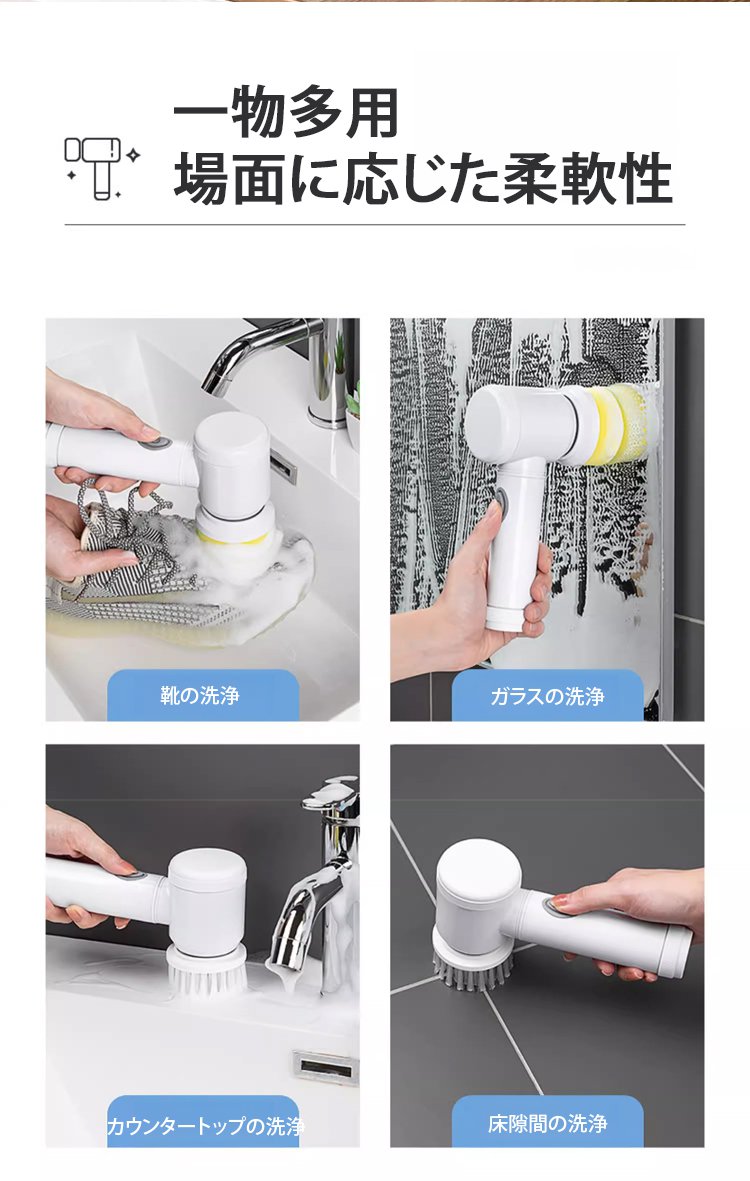 一物多用
場面に応じた柔軟性

靴の洗浄

ガラスの洗浄

カウンタートップの洗浄

床隙間の洗浄