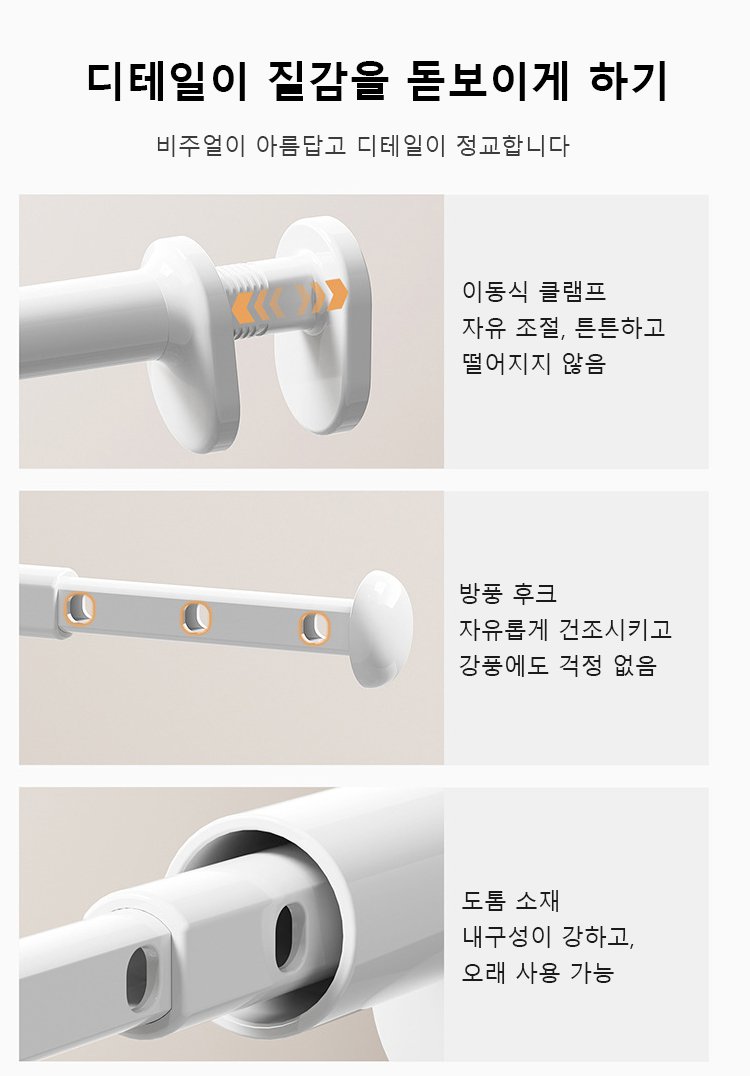 디테일이 질감을 돋보이게 하기

비주얼이 아름답고 디테일이 정교합니다

이동식 클램프
자유 조절, 튼튼하고
떨어지지 않음

방풍 후크
자유롭게 건조시키고
강풍에도 걱정 없음

도톰 소재
내구성이 강하고,
오래 사용 가능