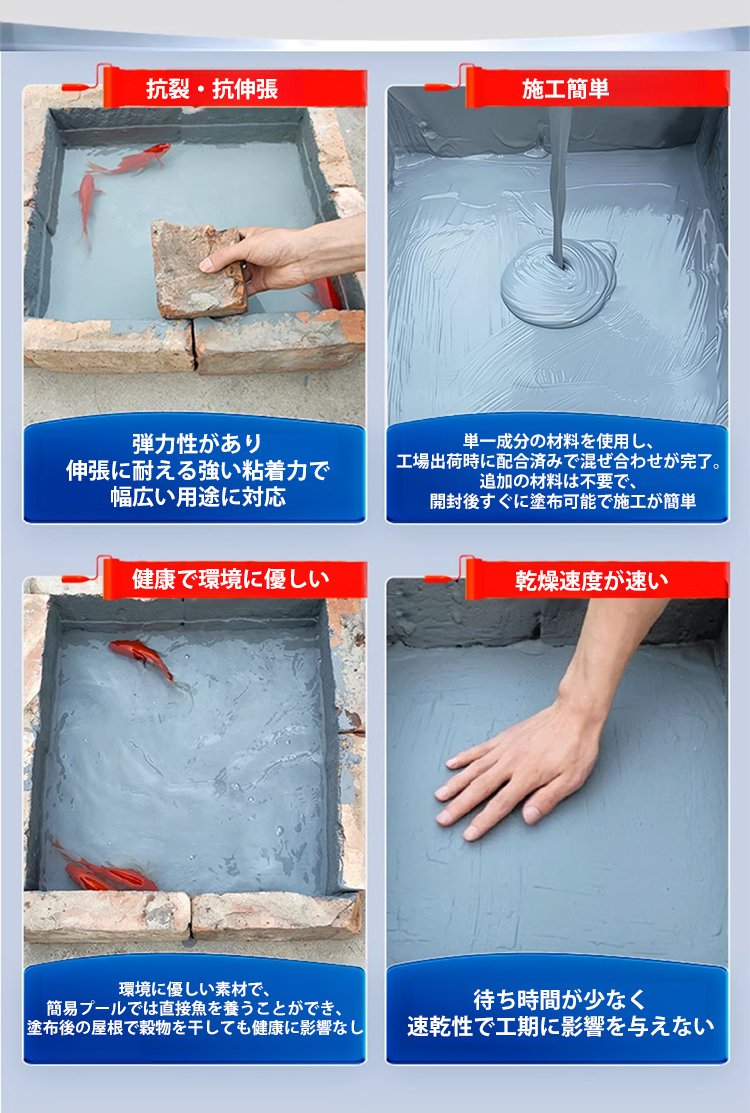 抗裂・抗伸張

弾力性があり
伸張に耐える強い粘着力で
幅広い用途に対応

施工簡単

単一成分の材料を使用し、
工場出荷時に配合済みで混ぜ合わせが完了。
追加の材料は不要で、
開封後すぐに塗布可能で施工が簡単

健康で環境に優しい

環境に優しい素材で、
簡易プールでは直接魚を養うことができ、
塗布後の屋根で穀物を干しても健康に影響なし

乾燥速度が速い

待ち時間が少なく
速乾性で工期に影響を与えない