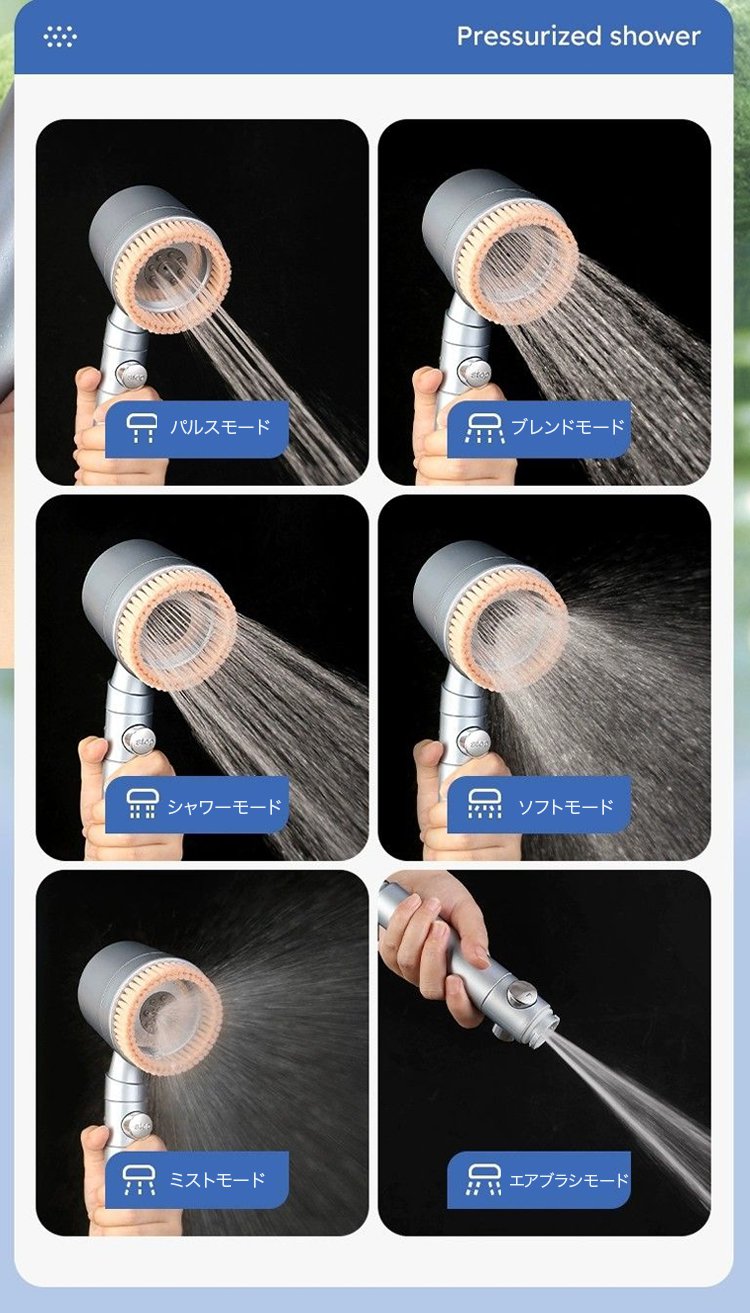 Pressurized shower

パルスモード

ブレンドモード

シャワーモード

ソフトモード

ミストモード

エアブラシモード