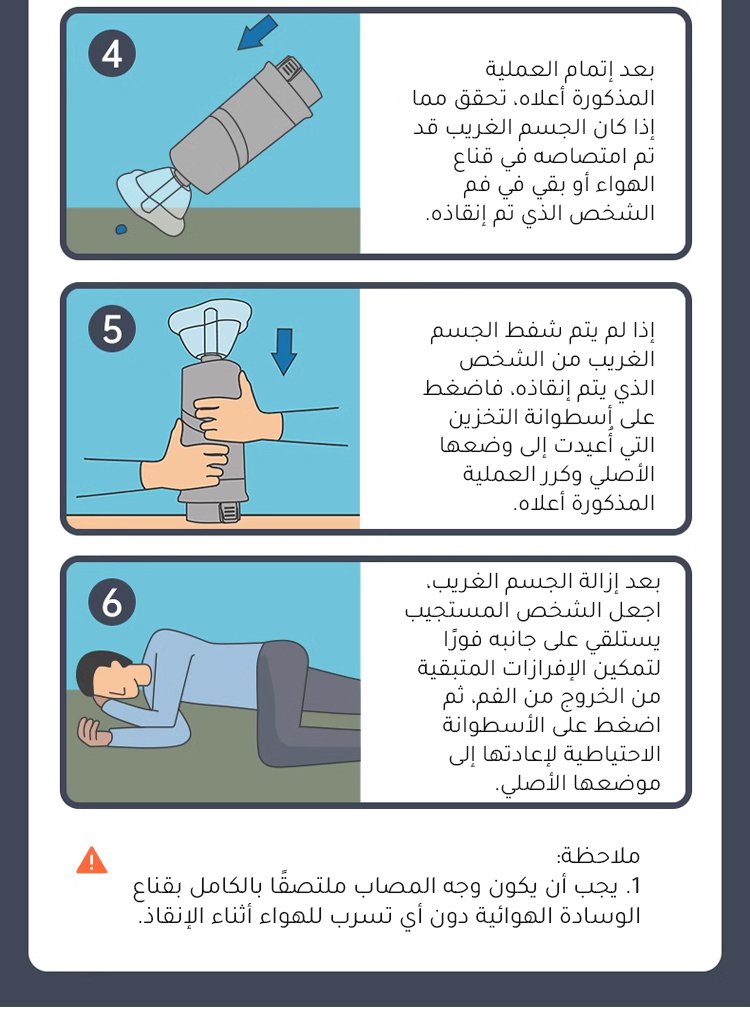 4

بعد إتمام العملية المذكورة أعلاه، تحقق مما إذا كان الجسم الغريب قد تم امتصاصه في قناع الهواء أو بقي في فم الشخص الذي تم إنقاذه.

5

إذا لم يتم شفط الجسم الغريب من الشخص الذي يتم إنقاذه، فاضغط على أسطوانة التخزين التي أعيدت إلى وضعها الأصلي وكرر العملية المذكورة أعلاه.

6

بعد إزالة الجسم الغريب، اجعل الشخص المستجيب يستلقي على جانبه فورًا لتمكين الإفرازات المتبقية من الخروج من الفم، ثم اضغط على الأسطوانة الاحتياطية لإعادتها إلى موضعها الأصلي.

ملاحظة:
1. يجب أن يكون وجه المصاب ملتصقًا بالكامل بقناع الوسادة الهوائية دون أي تسرب للهواء أثناء الإنقاذ.