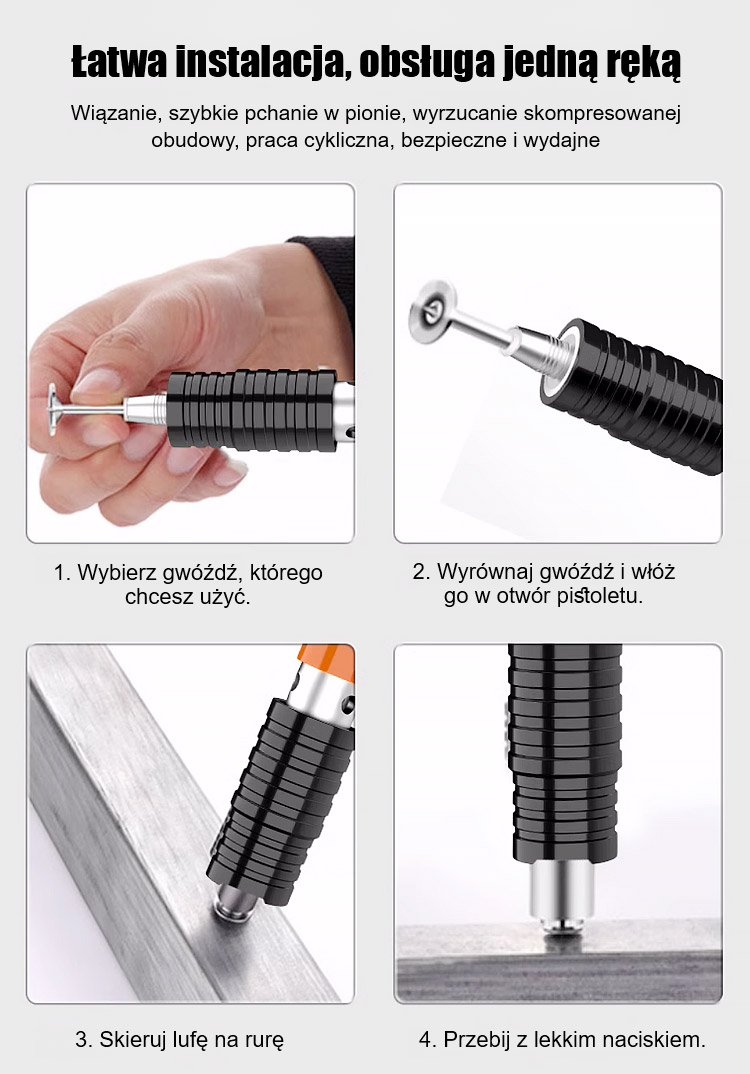 Łatwa instalacja, obsługa jedną ręką

Wiązanie, szybkie pchanie w pionie, wyrzucanie skompresowanej obudowy, praca cykliczna, bezpieczne i wydajne

1. Wybierz gwóźdź, którego chcesz użyć.

2. Wyrównaj gwóźdź i włóż go w otwór pistoletu.

3. Skieruj lufę na rurę

4. Przebij z lekkim naciskiem.