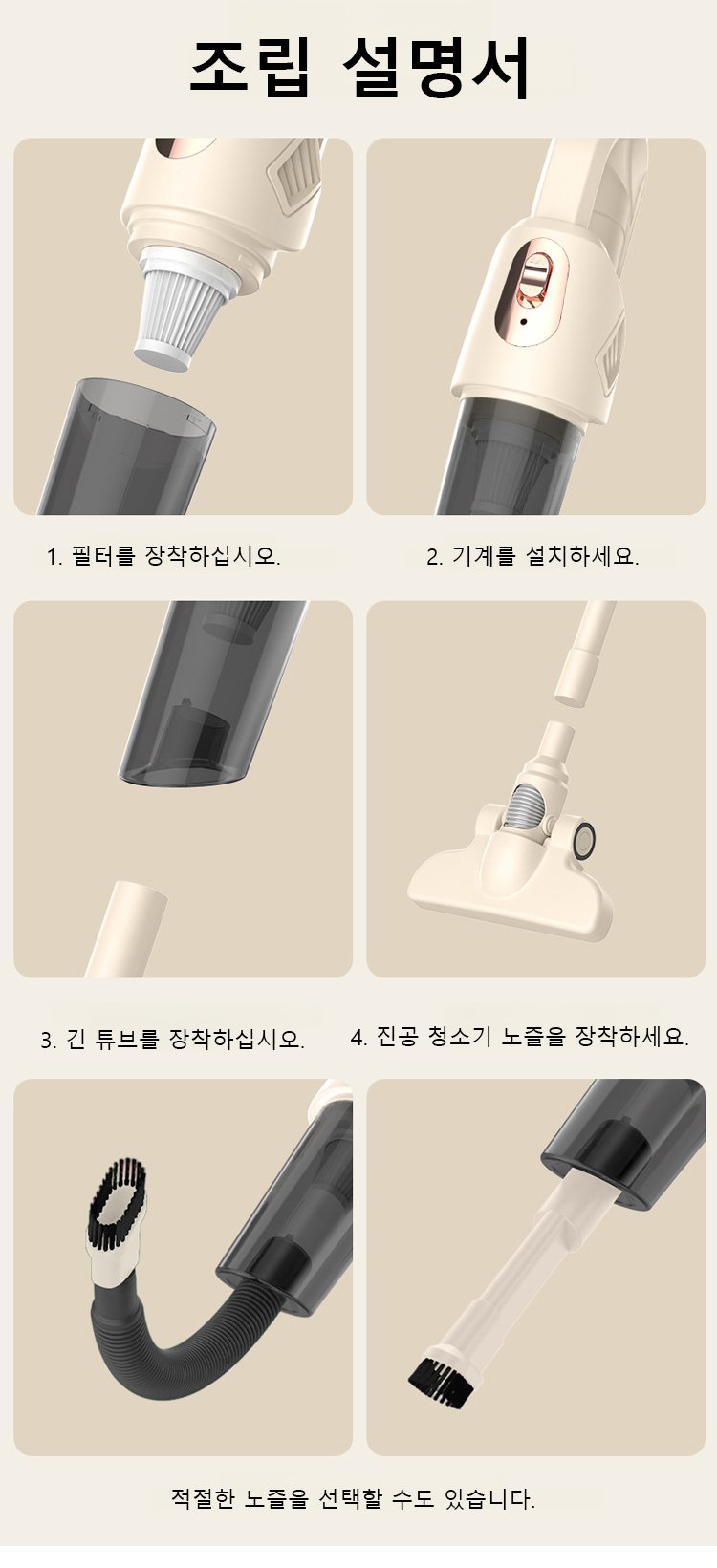 조립 설명서

1. 필터를 장착하십시오.

2. 기계를 설치하세요.

3. 긴 튜브를 장착하십시오.

4. 진공 청소기 노즐을 장착하세요.

적절한 노즐을 선택할 수도 있습니다.