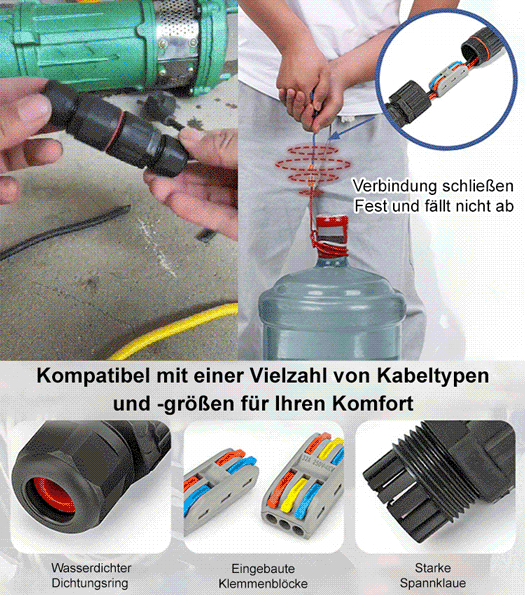 Verbindung schließen
Fest und fällt nicht ab

Kompatibel mit einer Vielzahl von Kabeltypen und -größen für Ihren Komfort

Wasserdichter Dichtungsring

Eingebaute Klemmenblöcke

Starke Spannklaue